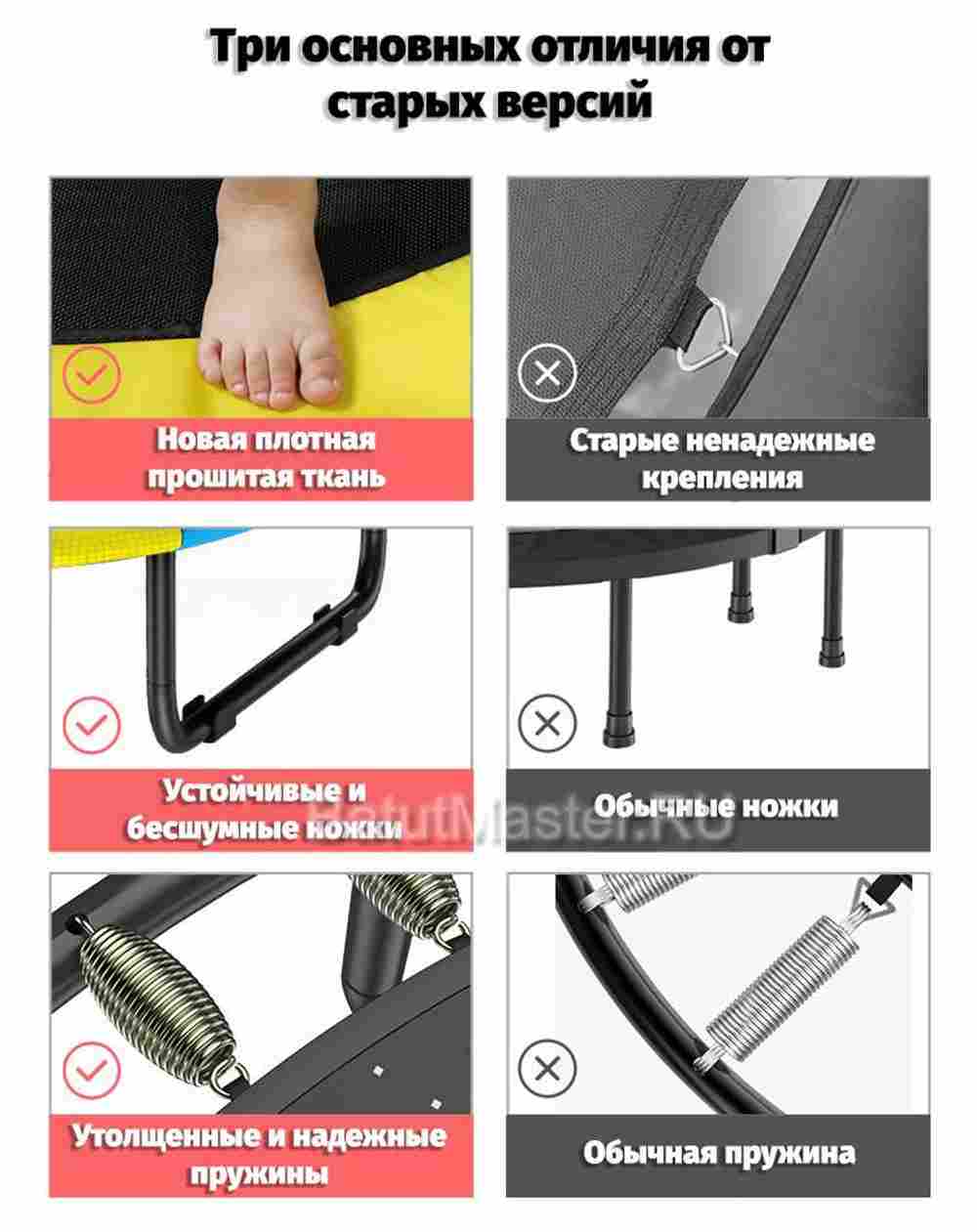 Три основных отличия от старых версий

Новая плотная прошитая ткань

Старые ненадежные крепления

Устойчивые и бесшумные ножки

Обычные ножки

BatutMaster.RU

Утолщенные и надежные пружины

Обычная пружина