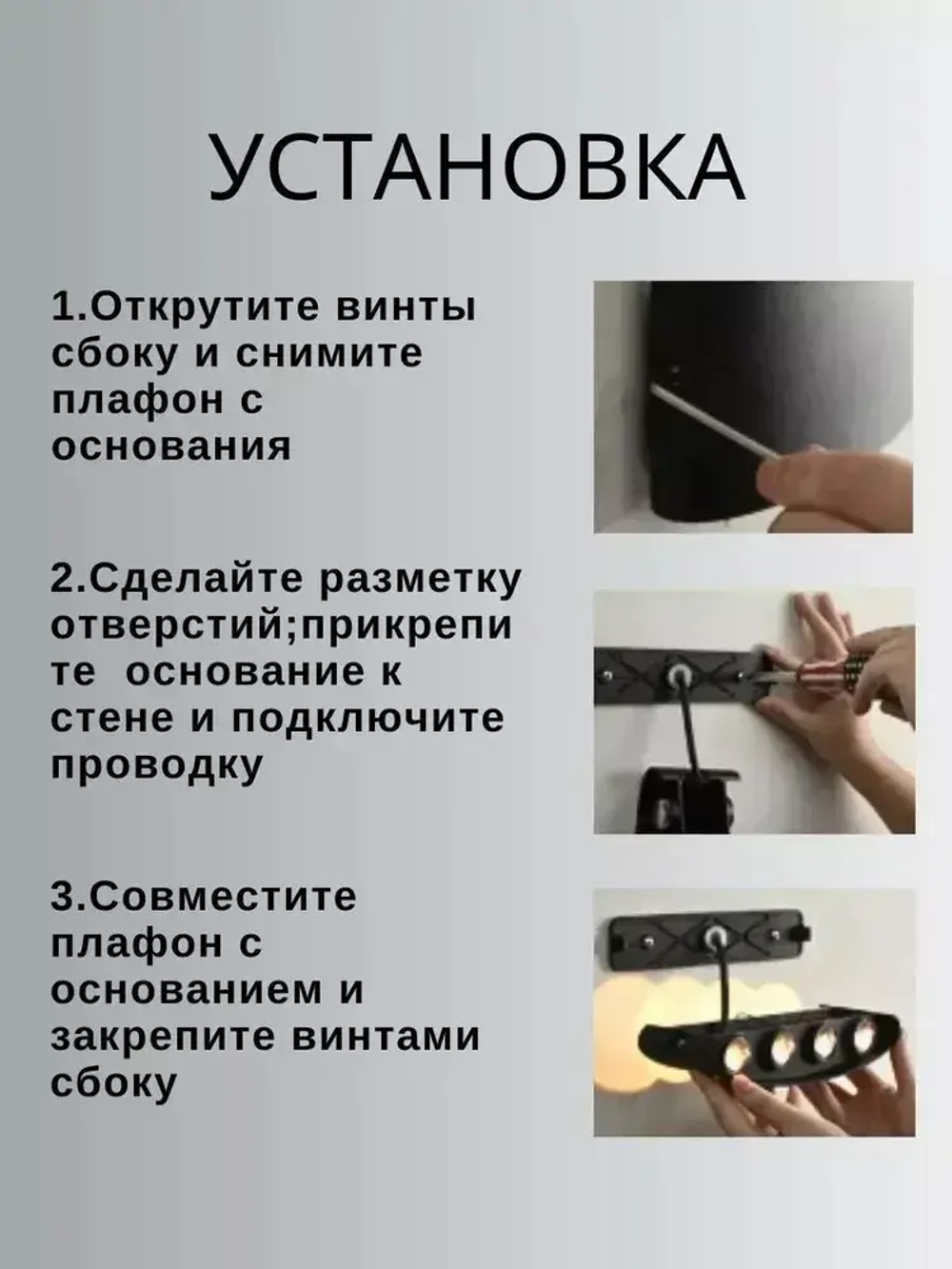 УСТАНОВКА

1.Открутите винты сбоку и снимите плафон с основания

2.Сделайте разметку отверстий;прикрепите основание к стене и подключите проводку

3.Совместите плафон с основанием и закрепите винтами сбоку