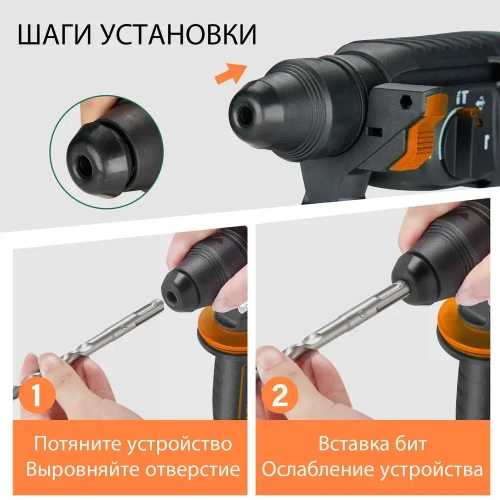 ШАГИ УСТАНОВКИ

1

Потяните устройство
Выровняйте отверстие

2

Вставка бит
Ослабление устройства