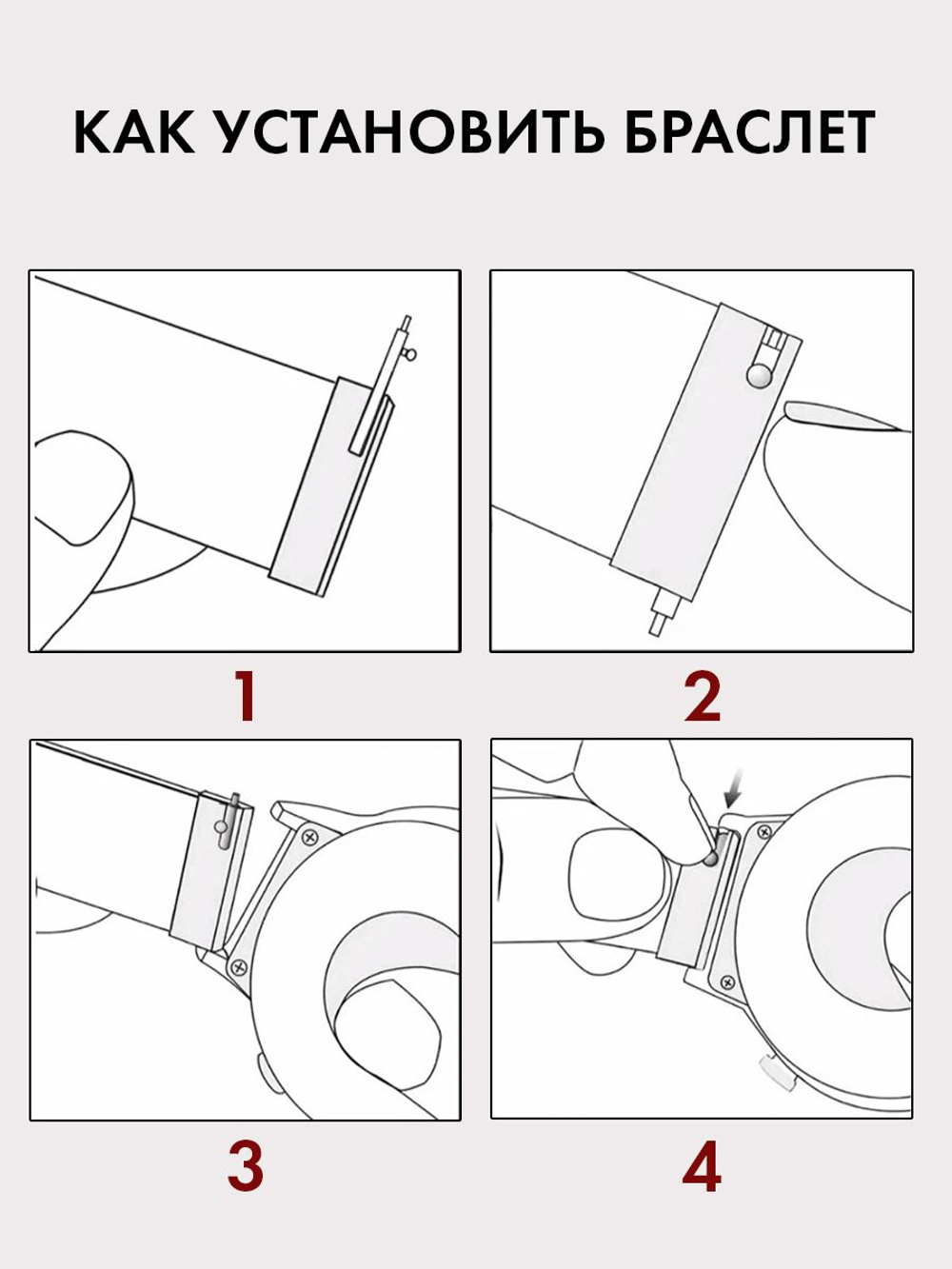 КАК УСТАНОВИТЬ БРАСЛЕТ

1

2

3

4