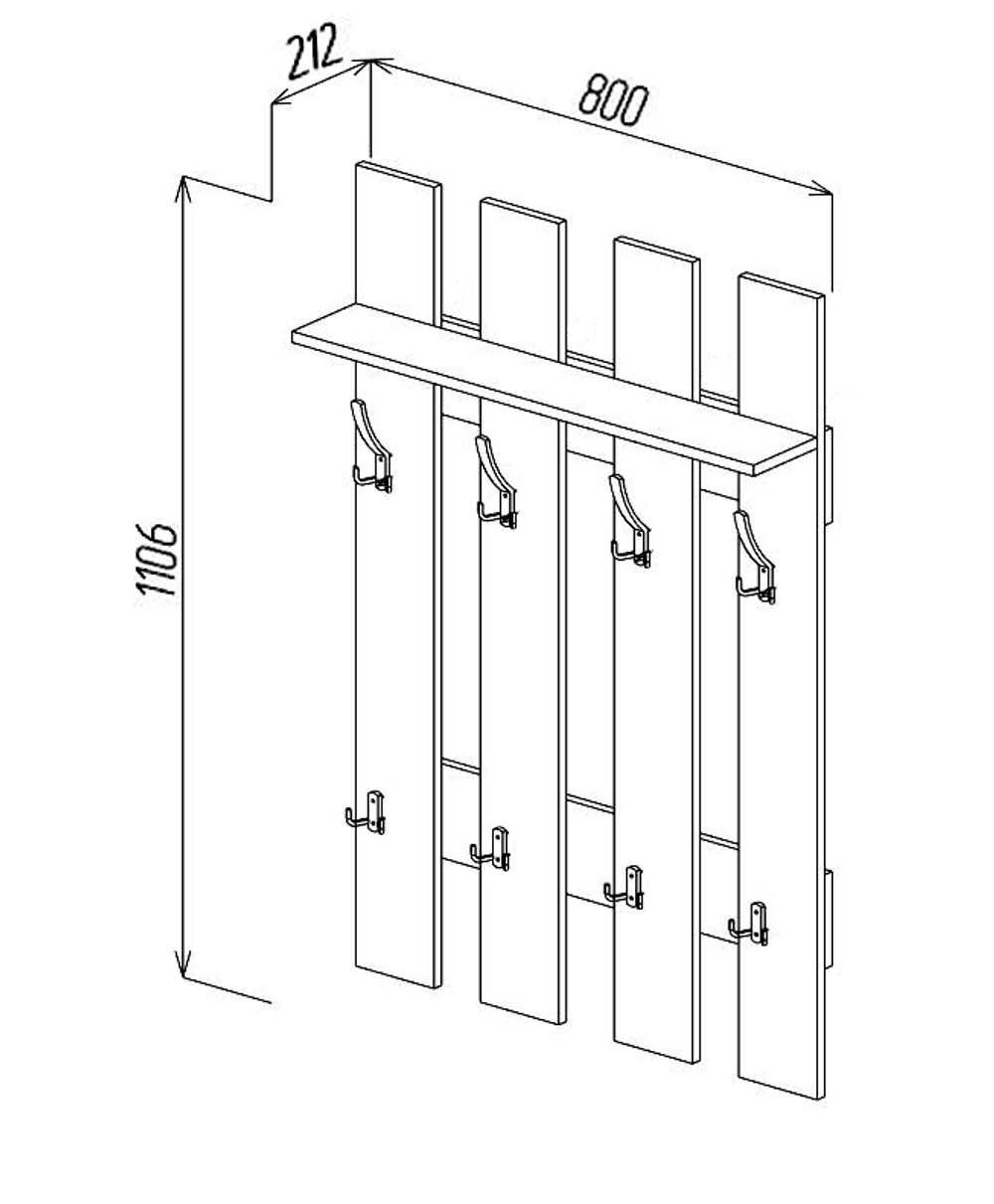 212
800
1106