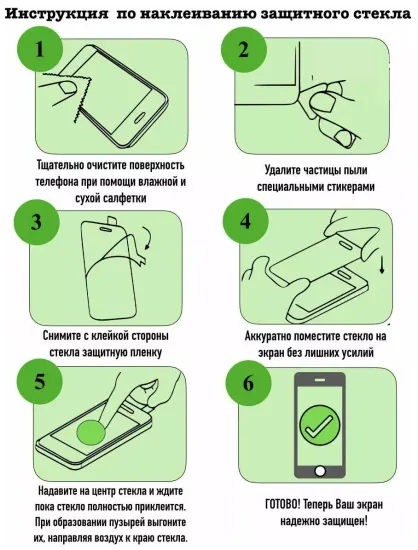 Инструкция по наклеиванию защитного стекла

1

Тщательно очистите поверхность телефона при помощи влажной и сухой салфетки

2

Удалите частицы пыли специальными стикерами

3

Снимите с клейкой стороны стекла защитную пленку

4

Аккуратно поместите стекло на экран без лишних усилий

5

Надавите на центр стекла и ждите пока стекло полностью приклеится. При образовании пузырей выгоните их, направляя воздух к краю стекла.

6

ГОТОВО! Теперь Ваш экран надежно защищен!