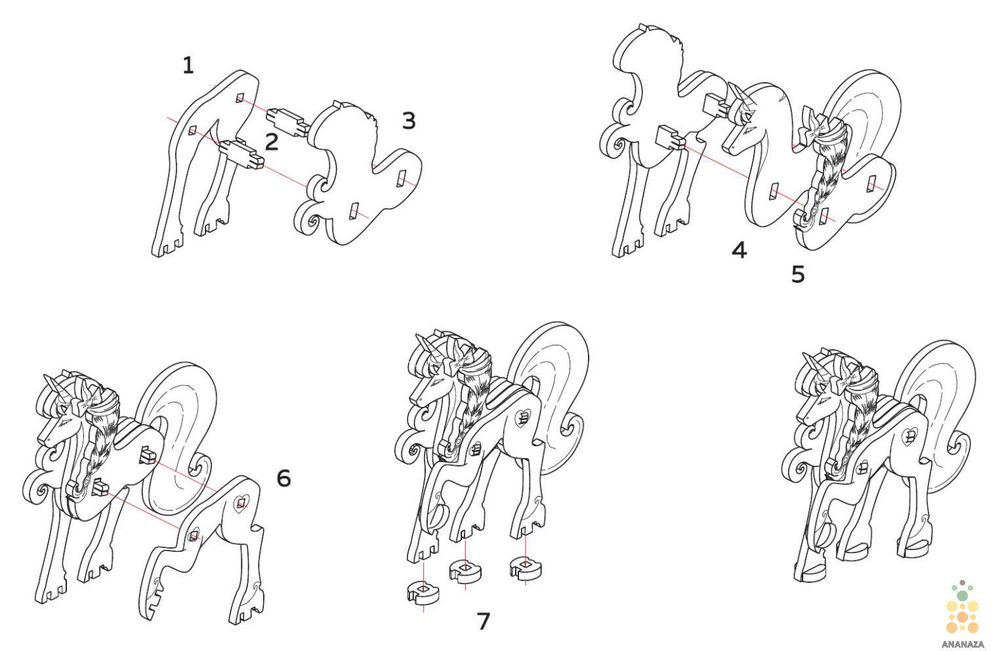 1
2
3
4
5
6
7
ANANAZA