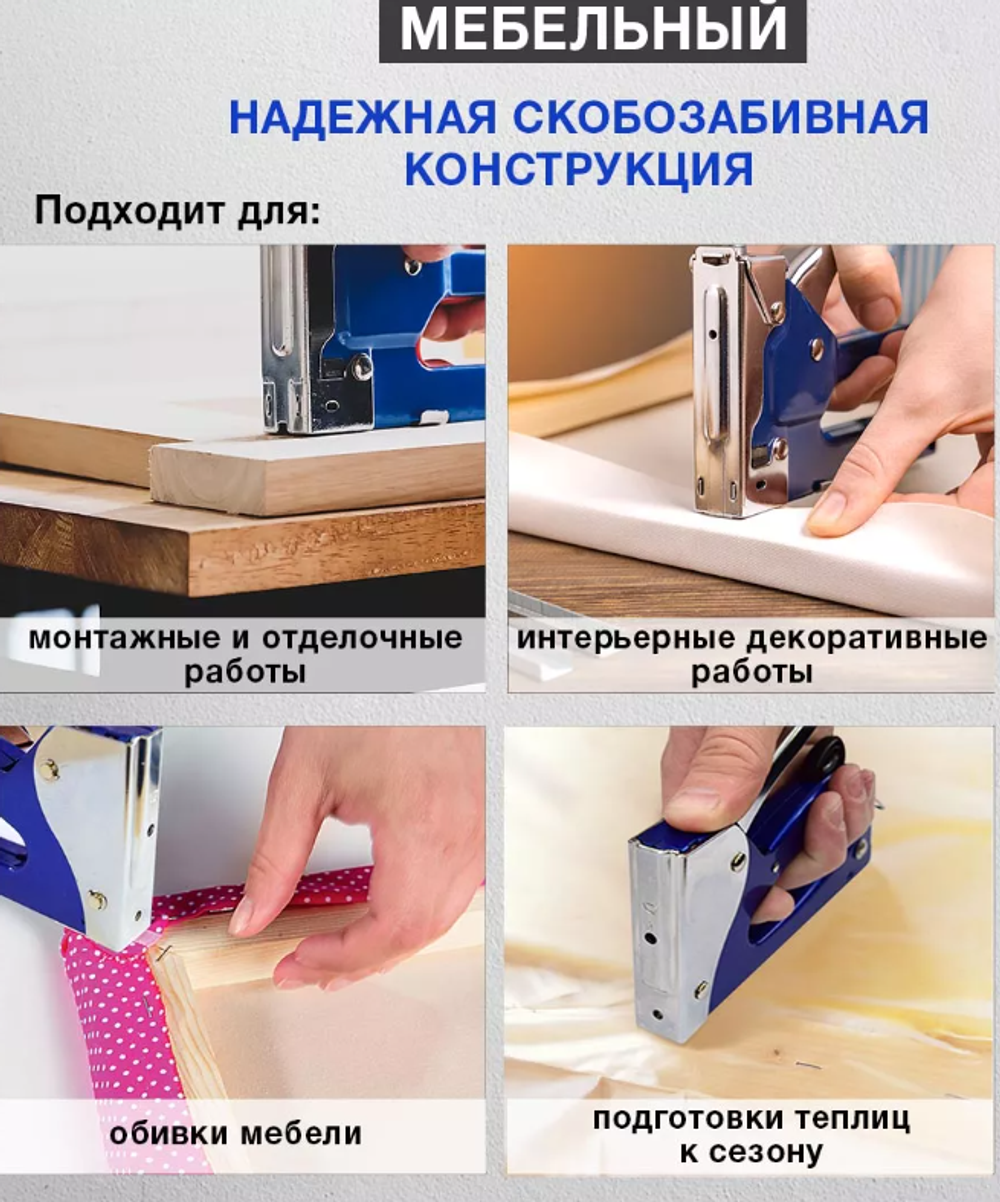 МЕБЕЛЬНЫЙ

НАДЕЖНАЯ СКОБОЗАБИВНАЯ КОНСТРУКЦИЯ

Подходит для:

монтажные и отделочные работы

интерьерные декоративные работы

обивки мебели

подготовки теплиц к сезону