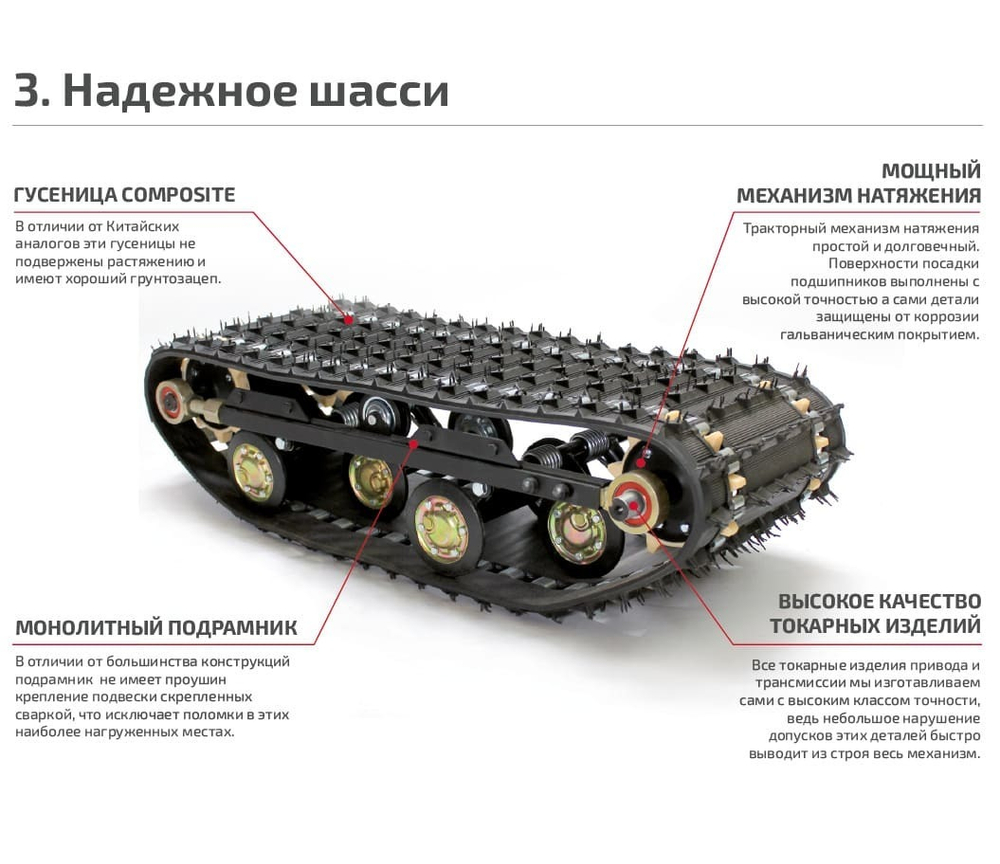 3. Надежное шасси

ГУСЕНИЦА COMPOSITE

В отличии от Китайских аналогов эти гусеницы не подвержены растяжению и имеют хороший грунтозацеп.

МОЩНЫЙ МЕХАНИЗМ НАТЯЖЕНИЯ

Тракторный механизм натяжения простой и долговечный. Поверхности посадки подшипников выполнены с высокой точностью а сами детали защищены от коррозии гальваническим покрытием.

МОНОЛИТНЫЙ ПОДРАМНИК

В отличии от большинства конструкций подрамник не имеет проушин крепление подвески скрепленных сваркой, что исключает поломки в этих наиболее нагруженных местах.

ВЫСОКОЕ КАЧЕСТВО ТОКАРНЫХ ИЗДЕЛИЙ

Все токарные изделия привода и трансмиссии мы изготавливаем сами с высоким классом точности, ведь небольшое нарушение допусков этих деталей быстро выводит из строя весь механизм.