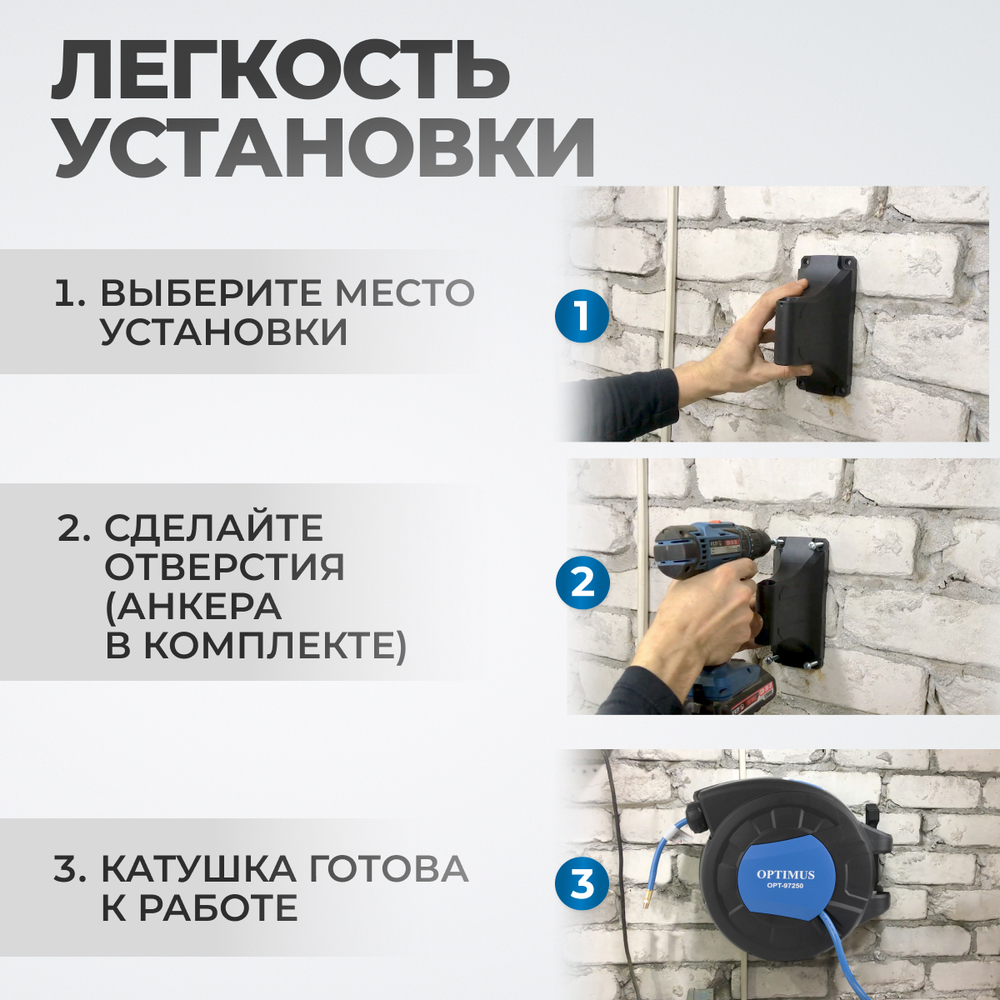 ЛЕГКОСТЬ УСТАНОВКИ

1. ВЫБЕРИТЕ МЕСТО УСТАНОВКИ

1

2. СДЕЛАЙТЕ ОТВЕРСТИЯ (АНКЕРА В КОМПЛЕКТЕ)

2

3. КАТУШКА ГОТОВА К РАБОТЕ

3

OPTIMUS
OPT-97250