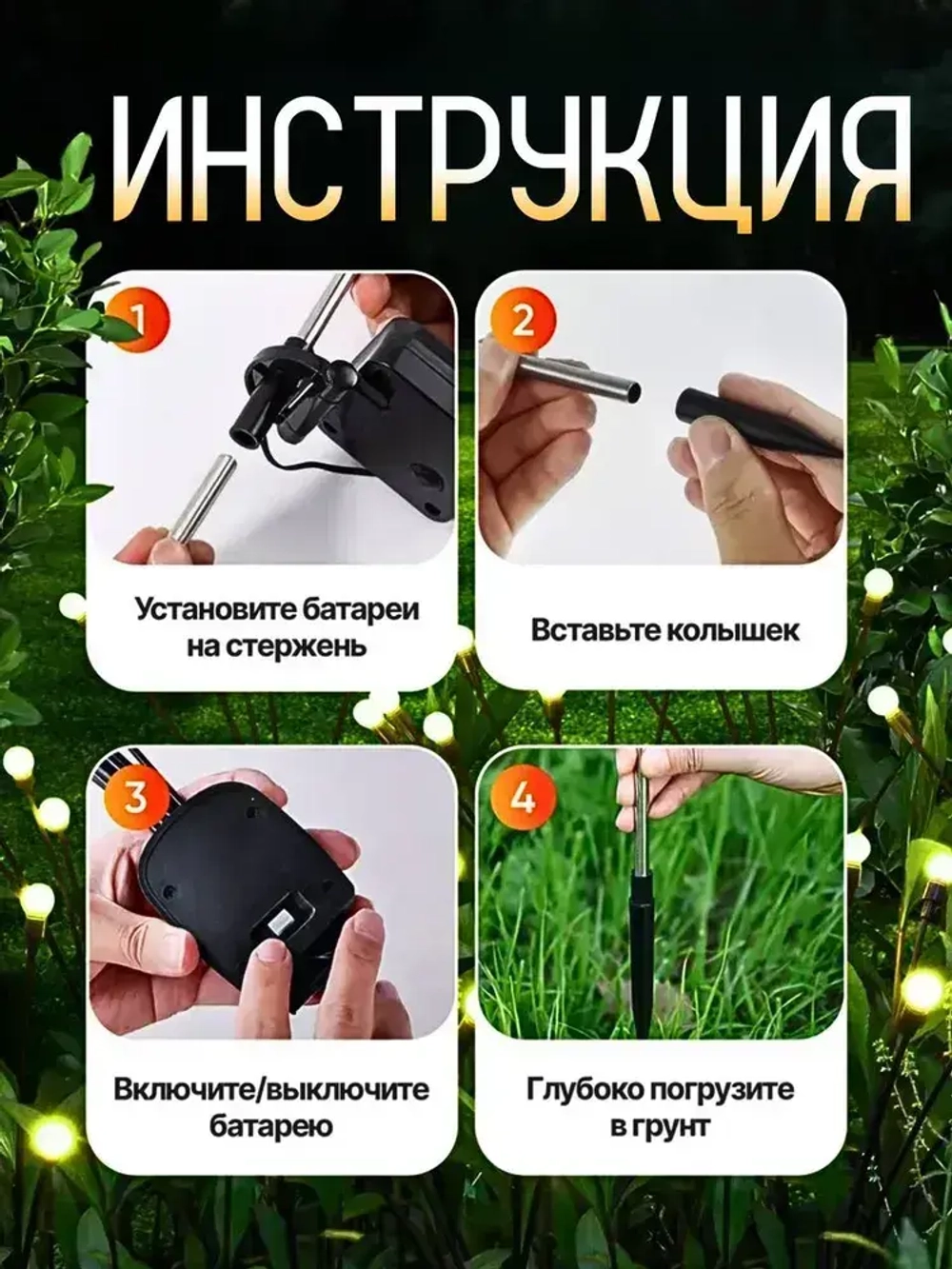 ИНСТРУКЦИЯ

1

Установите батареи на стержень

2

Вставьте колышек

3

Включите/выключите батарею

4

Глубоко погрузите в грунт