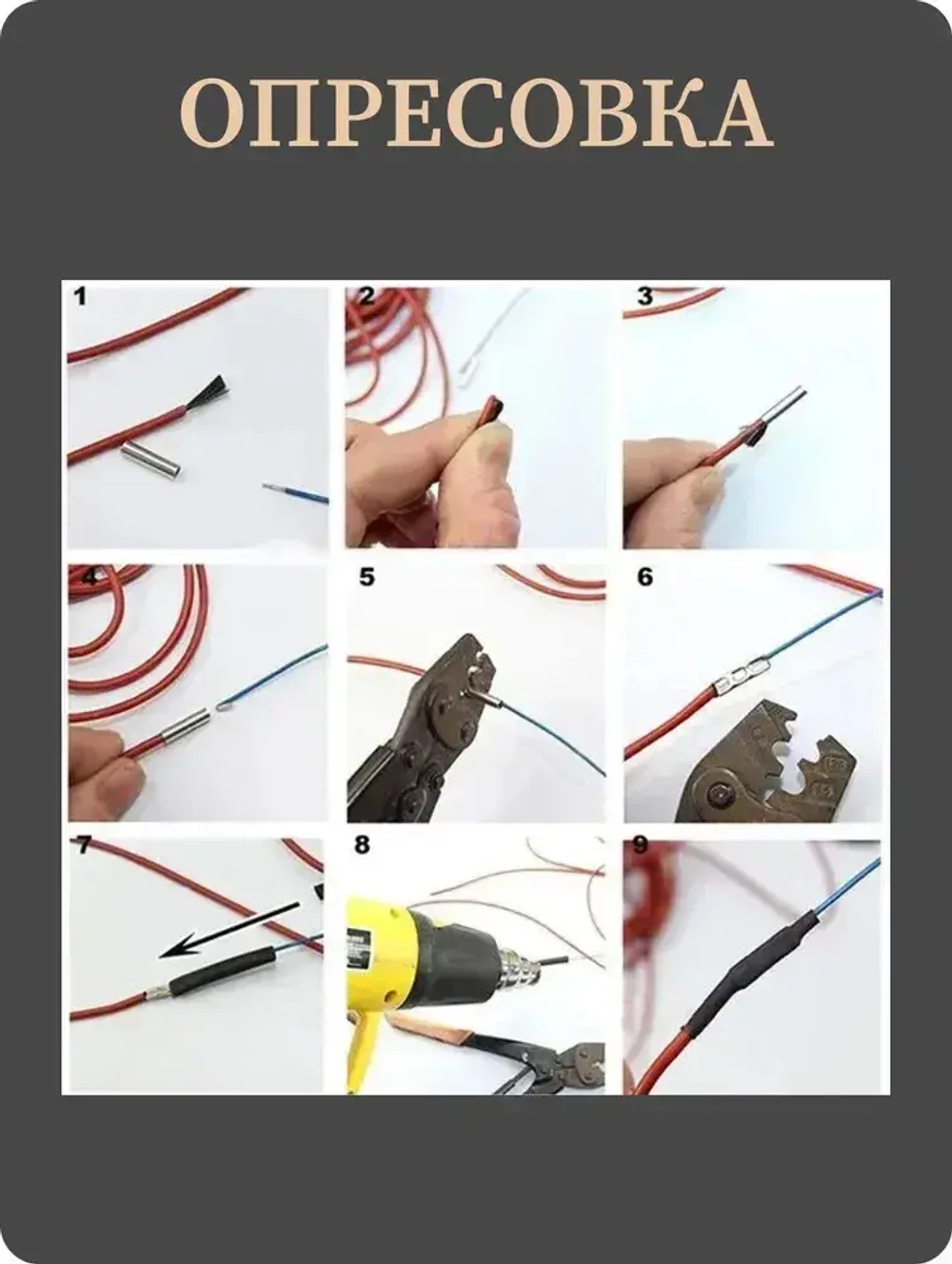 ОПРЕСОВКА

1

2

3

4

5

6

7

8

9