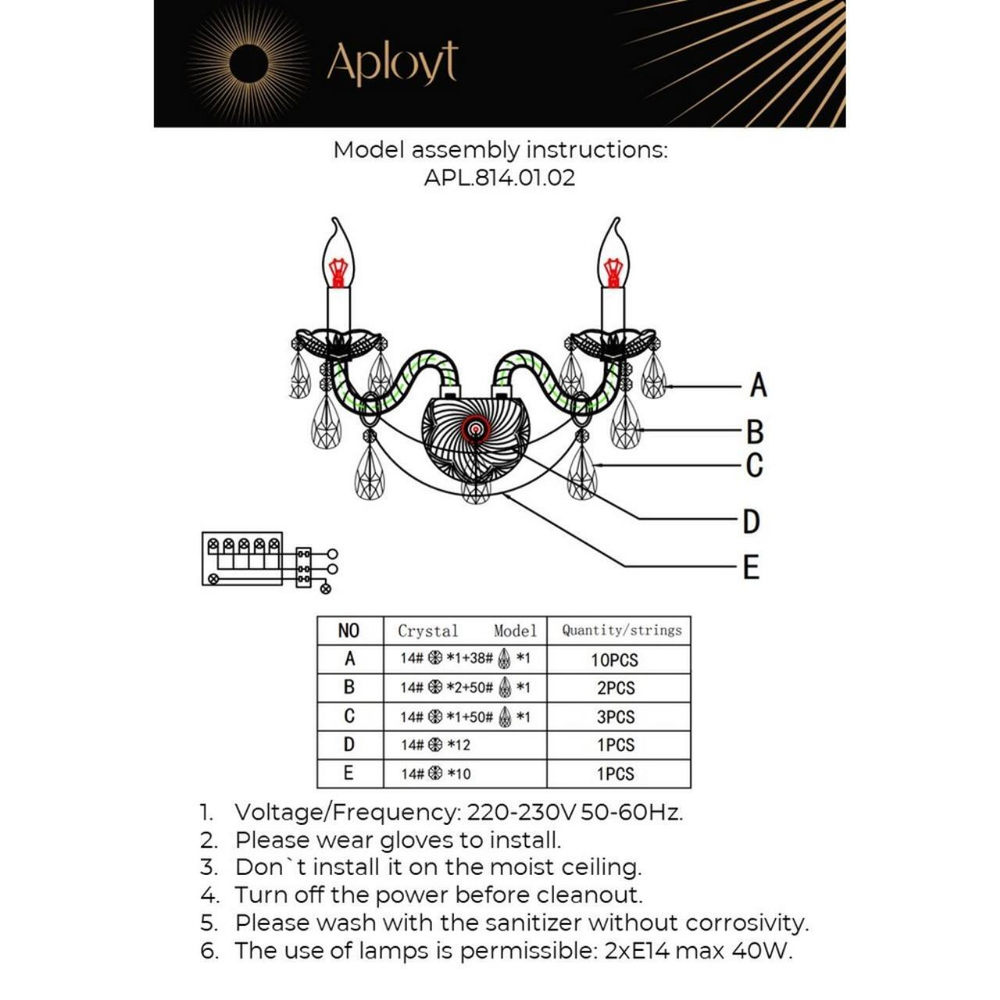 Aployt

Model assembly instructions:
APL.814.01.02

A
B
C
D
E

| NO | Crystal Model | Quantity/strings |
|---|---|---|
| A | 14# *1+38# *1 | 10PCS |
| B | 14# *2+50# *1 | 2PCS |
| C | 14# *1+50# *1 | 3PCS |
| D | 14# *12 | 1PCS |
| E | 14# *10 | 1PCS |

1. Voltage/Frequency: 220-230V 50-60Hz.
2. Please wear gloves to install.
3. Don`t install it on the moist ceiling.
4. Turn off the power before cleanout.
5. Please wash with the sanitizer without corrosivity.
6. The use of lamps is permissible: 2xE14 max 40W.