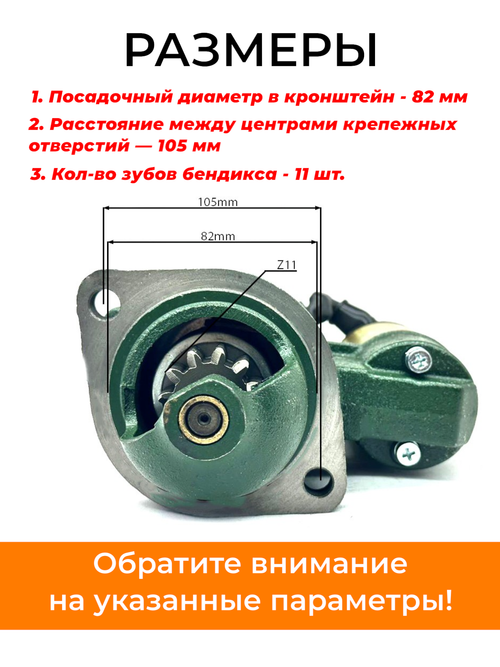 РАЗМЕРЫ

1. Посадочный диаметр в кронштейн - 82 мм

2. Расстояние между центрами крепежных отверстий — 105 мм

3. Кол-во зубов бендикса - 11 шт.

105mm

82mm

Z11

Обратите внимание на указанные параметры!