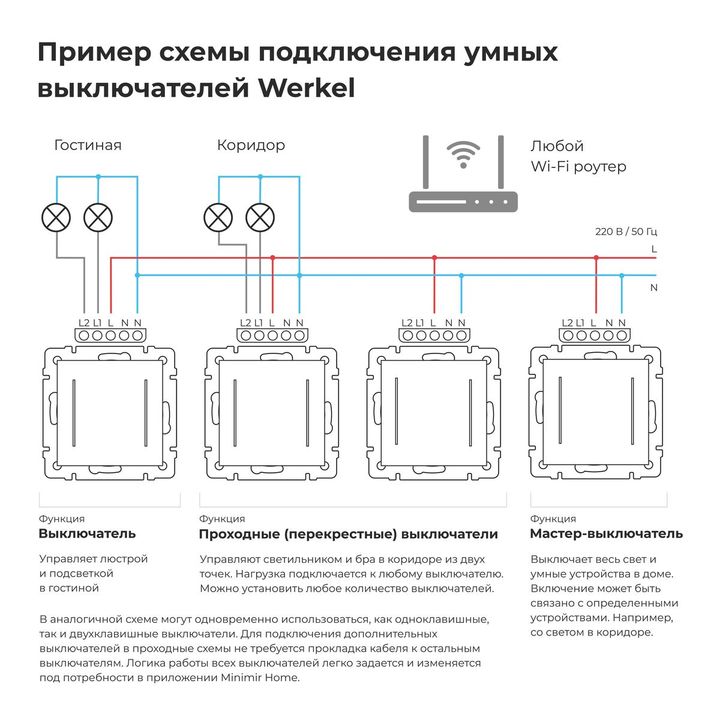 Пример схемы подключения умных выключателей Werkel

Гостиная

Коридор

Любой Wi-Fi роутер

220 В / 50 Гц

L

N

L2 L1 L N N

L2 L1 L N N

L2 L1 L N N

L2 L1 L N N

Функция
Выключатель

Управляет люстрой и подсветкой в гостиной

Функция
Проходные (перекрестные) выключатели

Управляют светильником и бра в коридоре из двух точек. Нагрузка подключается к любому выключателю. Можно установить любое количество выключателей.

Функция
Мастер-выключатель

Выключает весь свет и умные устройства в доме. Включение может быть связано с определенными устройствами. Например, со светом в коридоре.

В аналогичной схеме могут одновременно использоваться, как одноклавишные, так и двухклавишные выключатели. Для подключения дополнительных выключателей в проходные схемы не требуется прокладка кабеля к остальным выключателям. Логика работы всех выключателей легко задается и изменяется под потребности в приложении Minimir Home.