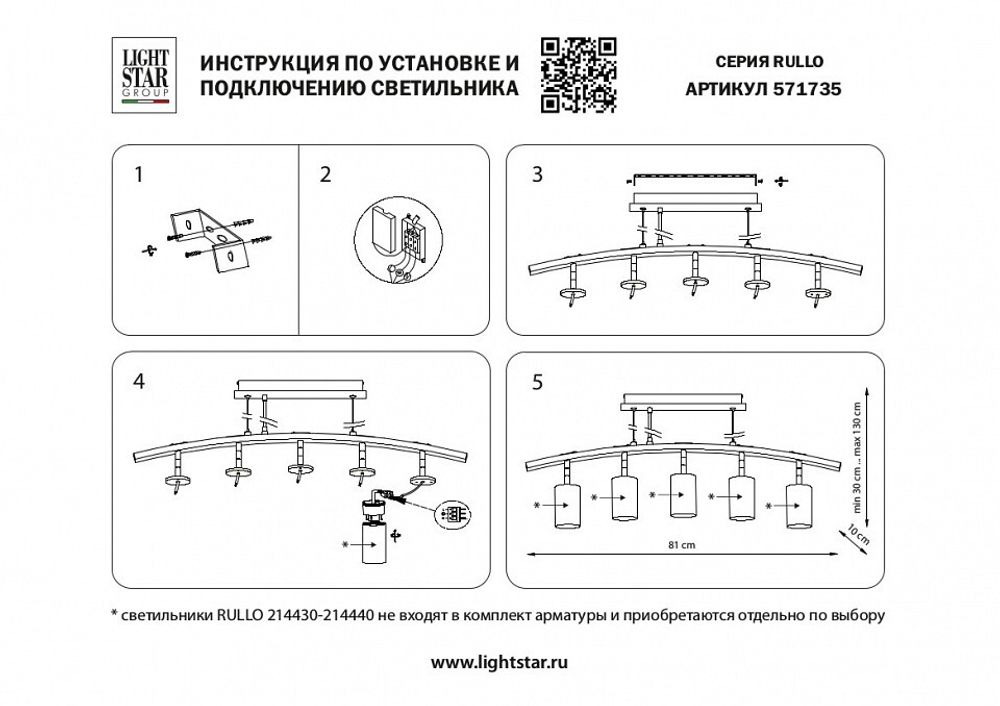 LIGHT STAR GROUP

ИНСТРУКЦИЯ ПО УСТАНОВКЕ И ПОДКЛЮЧЕНИЮ СВЕТИЛЬНИКА

СЕРИЯ RULLO
АРТИКУЛ 571735

1

2

3

4

*

5

*

*

*

*

*

min 30 cm ... max 130 cm

10 cm

81 cm

* светильники RULLO 214430-214440 не входят в комплект арматуры и приобретаются отдельно по выбору

www.lightstar.ru