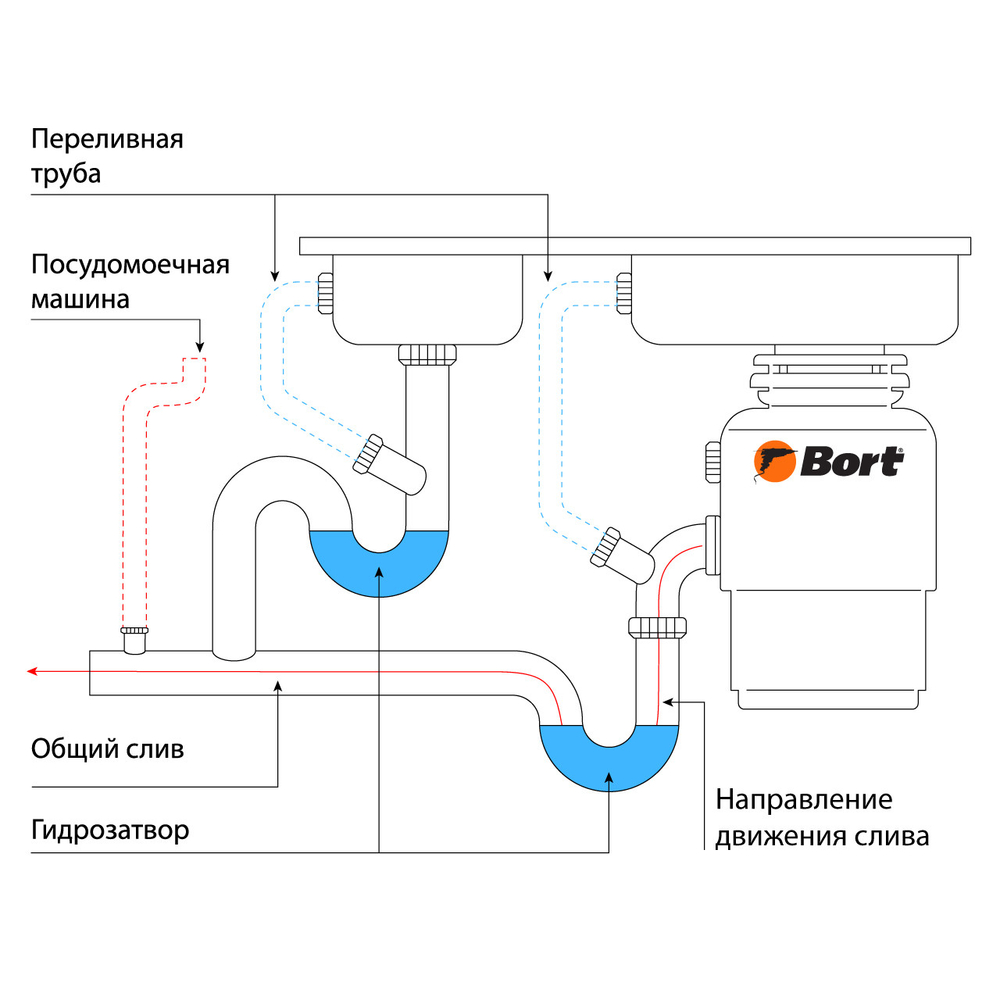 Переливная труба

Посудомоечная машина

Bort

Общий слив

Гидрозатвор

Направление движения слива