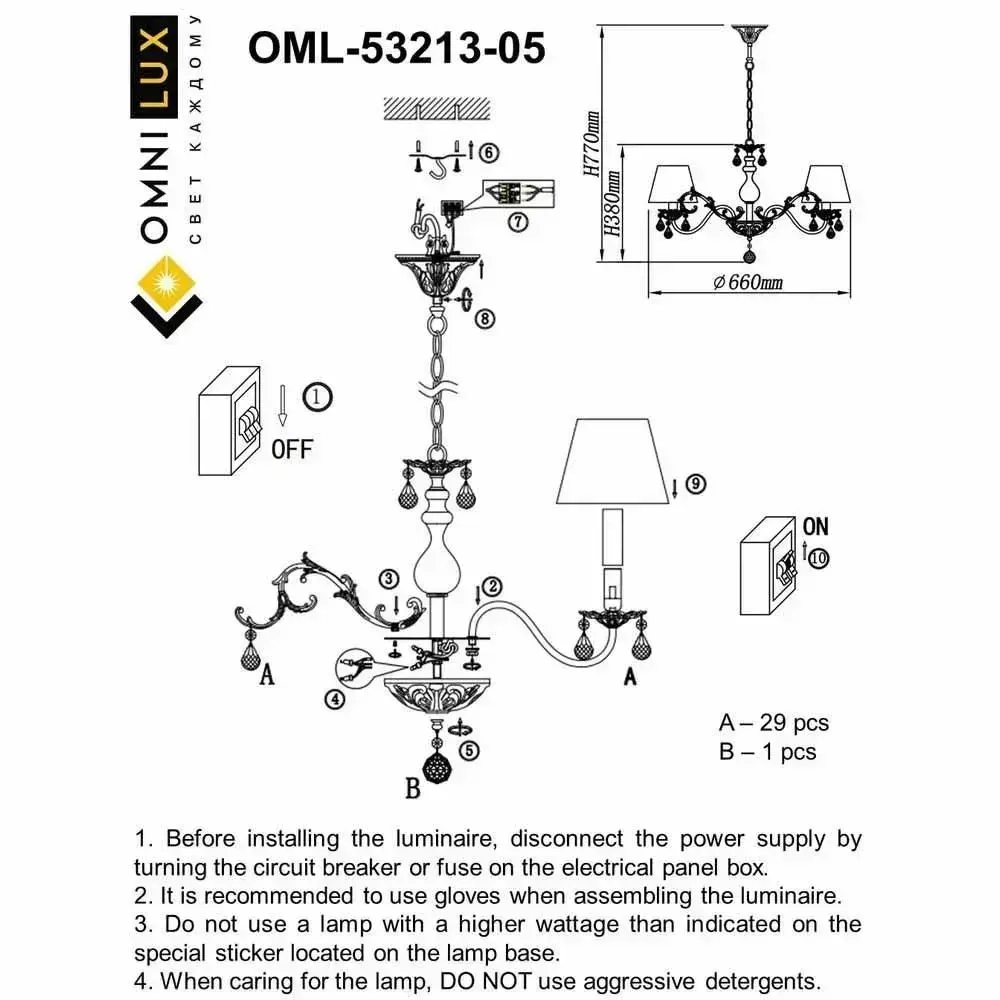 OMNI LUX
СВЕТ КАЖДОМУ

OML-53213-05

H770mm
H380mm
⌀660mm

6
7
8
1
OFF
9
ON
10
3
2
A
A
4
5
B

A – 29 pcs
B – 1 pcs

1. Before installing the luminaire, disconnect the power supply by turning the circuit breaker or fuse on the electrical panel box.
2. It is recommended to use gloves when assembling the luminaire.
3. Do not use a lamp with a higher wattage than indicated on the special sticker located on the lamp base.
4. When caring for the lamp, DO NOT use aggressive detergents.