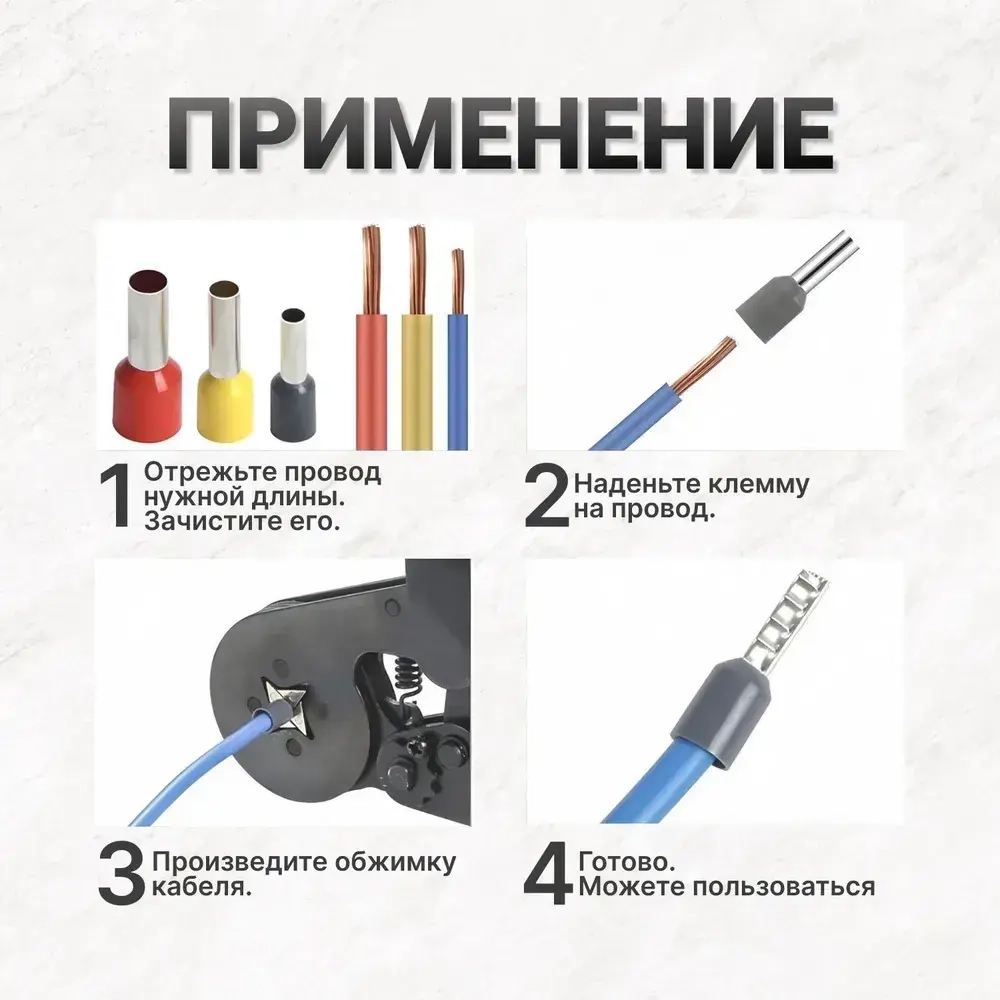 ПРИМЕНЕНИЕ

1 Отрежьте провод нужной длины. Зачистите его.

2 Наденьте клемму на провод.

3 Произведите обжимку кабеля.

4 Готово. Можете пользоваться