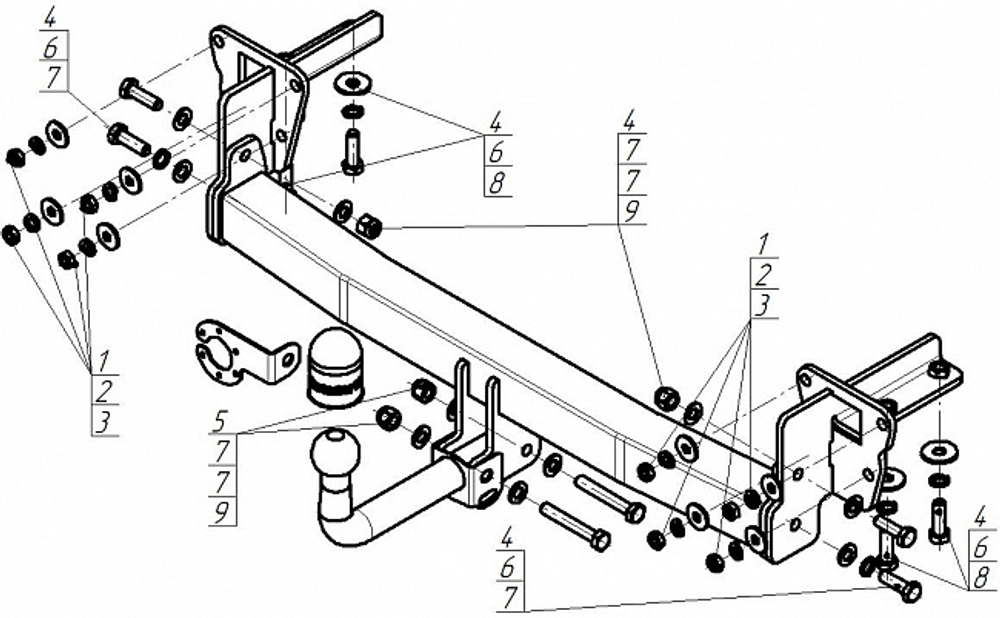 4
6
7

4
6
8

4
7
7
9

1
2
3

1
2
3

5
7
7
9

4
6
7

4
6
8