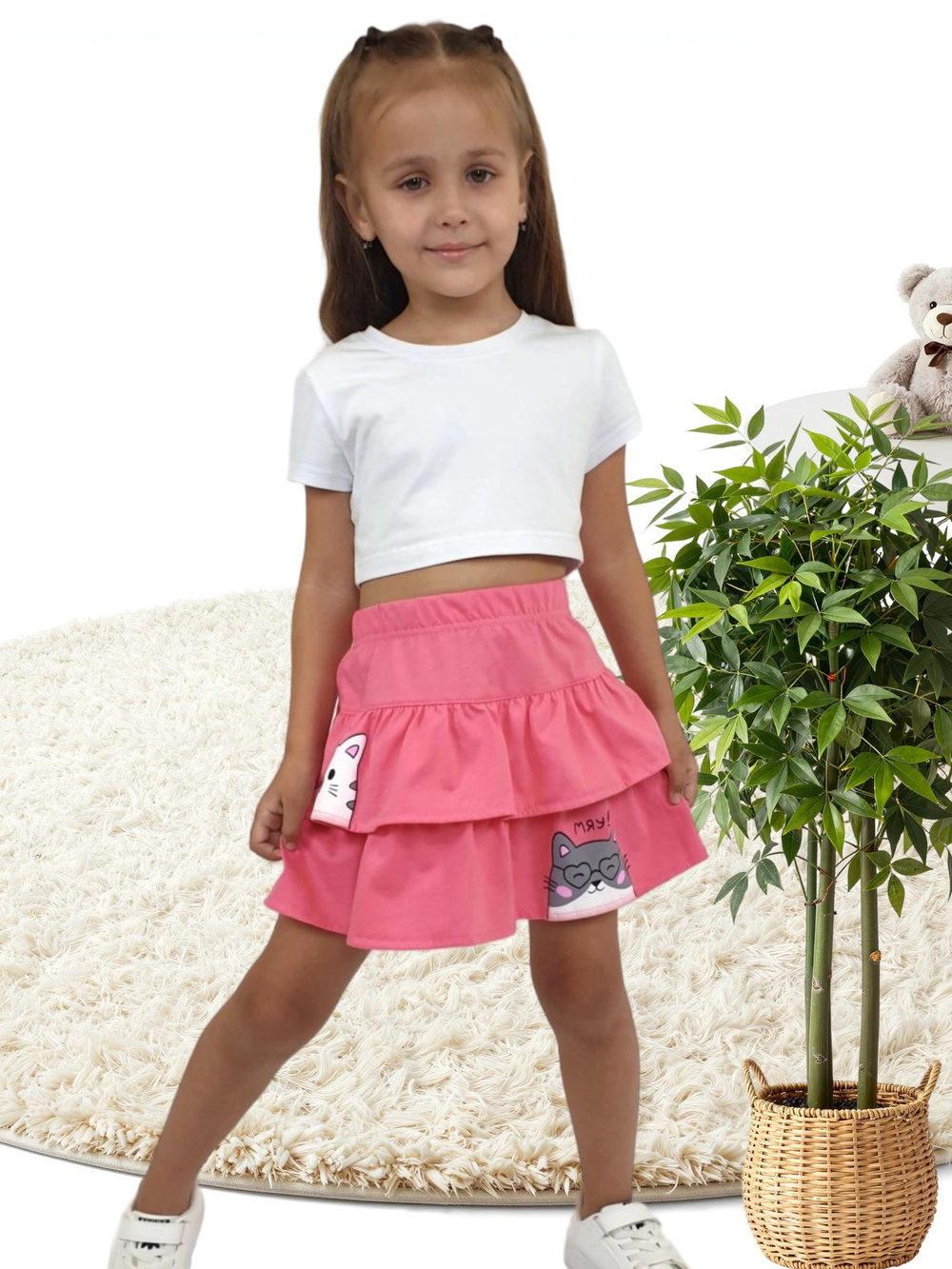 МЯУ!