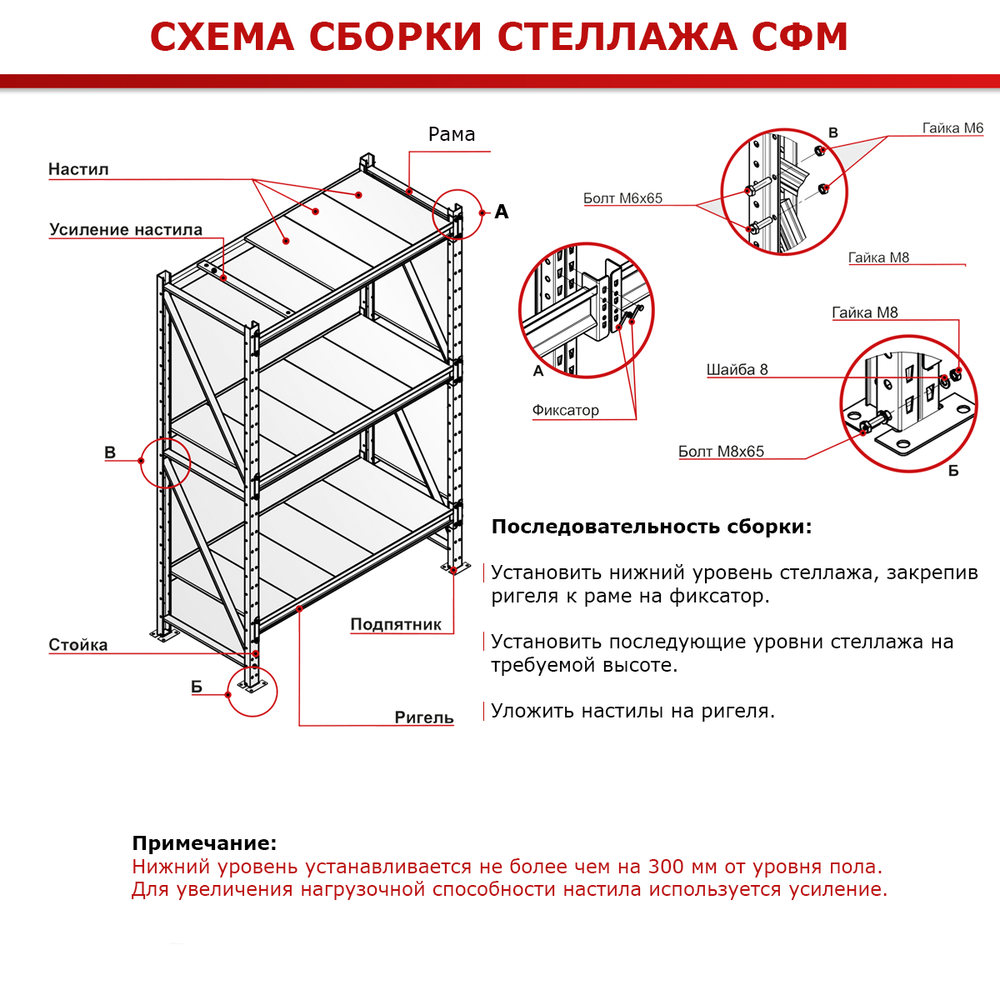 СХЕМА СБОРКИ СТЕЛЛАЖА СФМ

Рама

Настил

Усиление настила

А

В

Стойка

Б

Подпятник

Ригель

В

Гайка М6

Болт М6х65

Гайка М8

А

Фиксатор

Гайка М8

Шайба 8

Болт М8х65

Б

Последовательность сборки:

Установить нижний уровень стеллажа, закрепив ригеля к раме на фиксатор.

Установить последующие уровни стеллажа на требуемой высоте.

Уложить настилы на ригеля.

Примечание:
Нижний уровень устанавливается не более чем на 300 мм от уровня пола.
Для увеличения нагрузочной способности настила используется усиление.