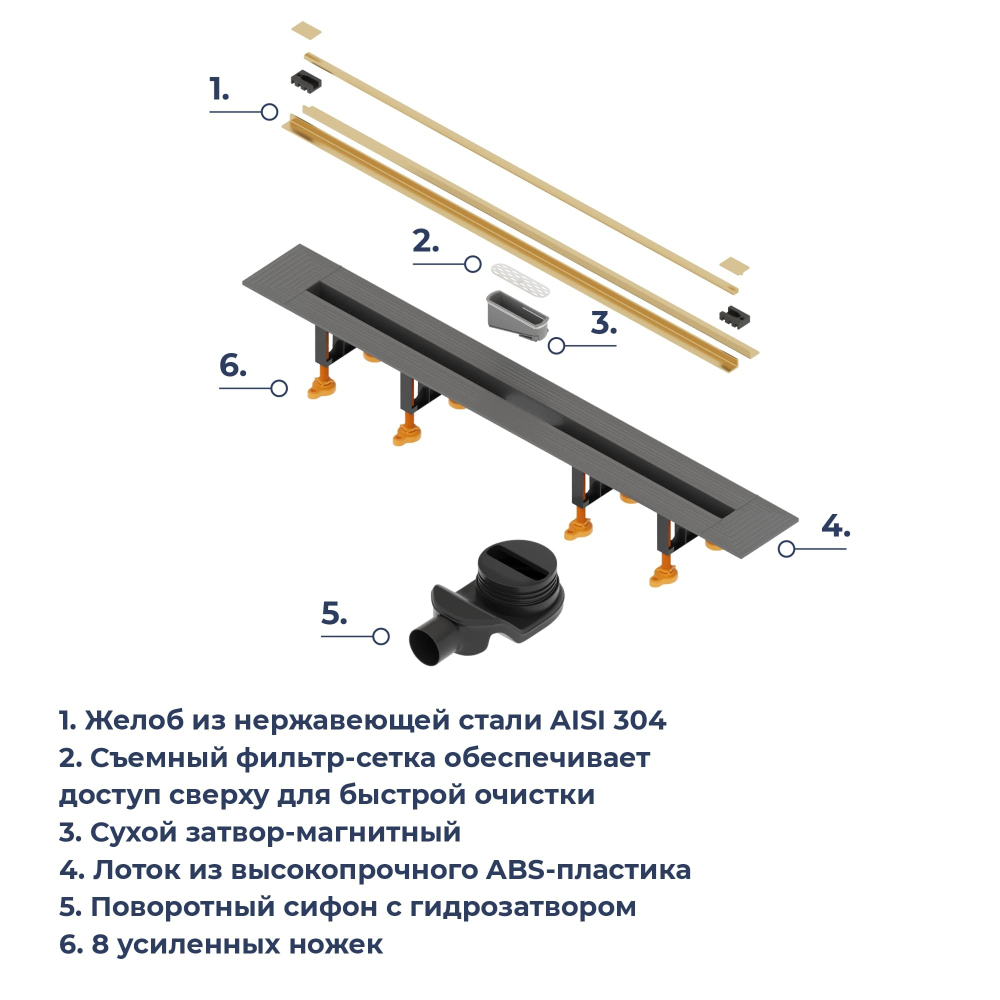 1.

2.

3.

6.

4.

5.

1. Желоб из нержавеющей стали AISI 304
2. Съемный фильтр-сетка обеспечивает доступ сверху для быстрой очистки
3. Сухой затвор-магнитный
4. Лоток из высокопрочного ABS-пластика
5. Поворотный сифон с гидрозатвором
6. 8 усиленных ножек