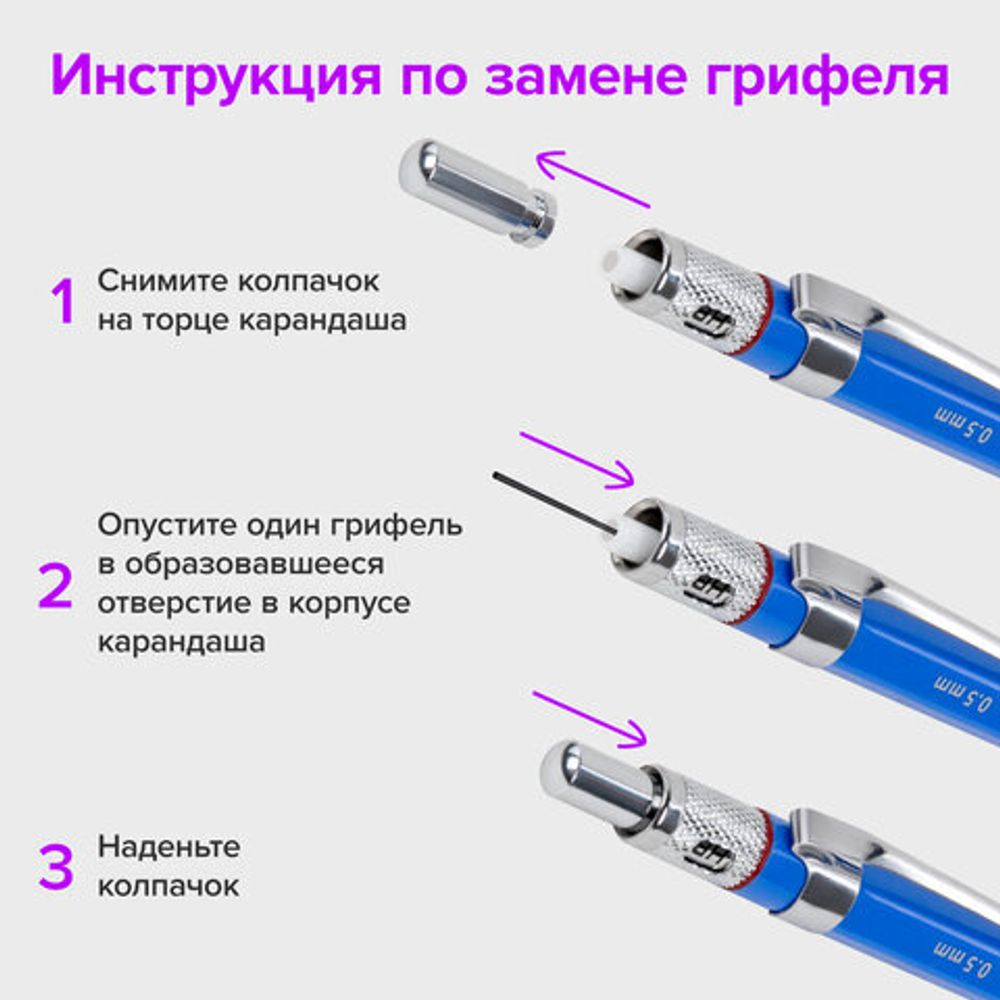 Инструкция по замене грифеля

1 Снимите колпачок на торце карандаша

HB

0.5 mm

2 Опустите один грифель в образовавшееся отверстие в корпусе карандаша

HB

0.5 mm

3 Наденьте колпачок

HB

0.5 mm