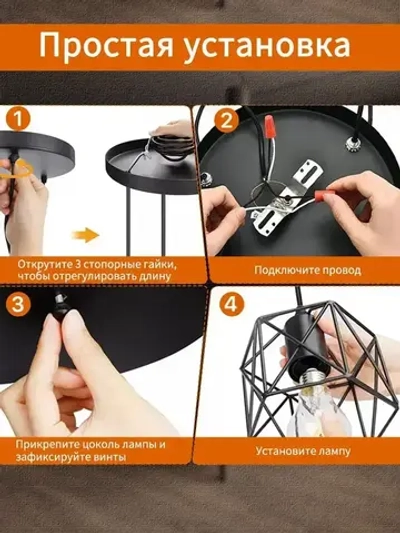 Простая установка

1

Открутите 3 стопорные гайки, чтобы отрегулировать длину

2

Подключите провод

3

Прикрепите цоколь лампы и зафиксируйте винты

4

Установите лампу