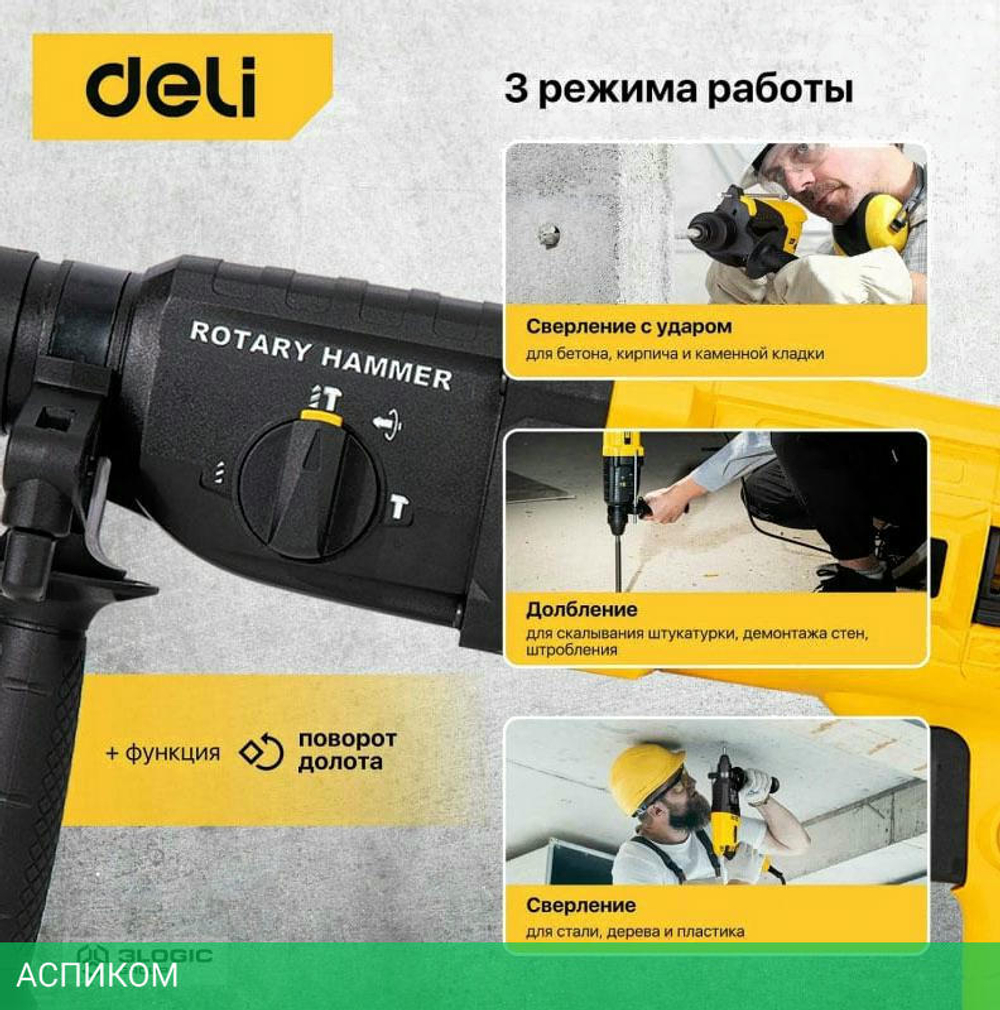 deli

3 режима работы

ROTARY HAMMER

Сверление с ударом
для бетона, кирпича и каменной кладки

Долбление
для скалывания штукатурки, демонтажа стен, штробления

+ функция поворот долота

Сверление
для стали, дерева и пластика

3LOGIC

АСПИКОМ