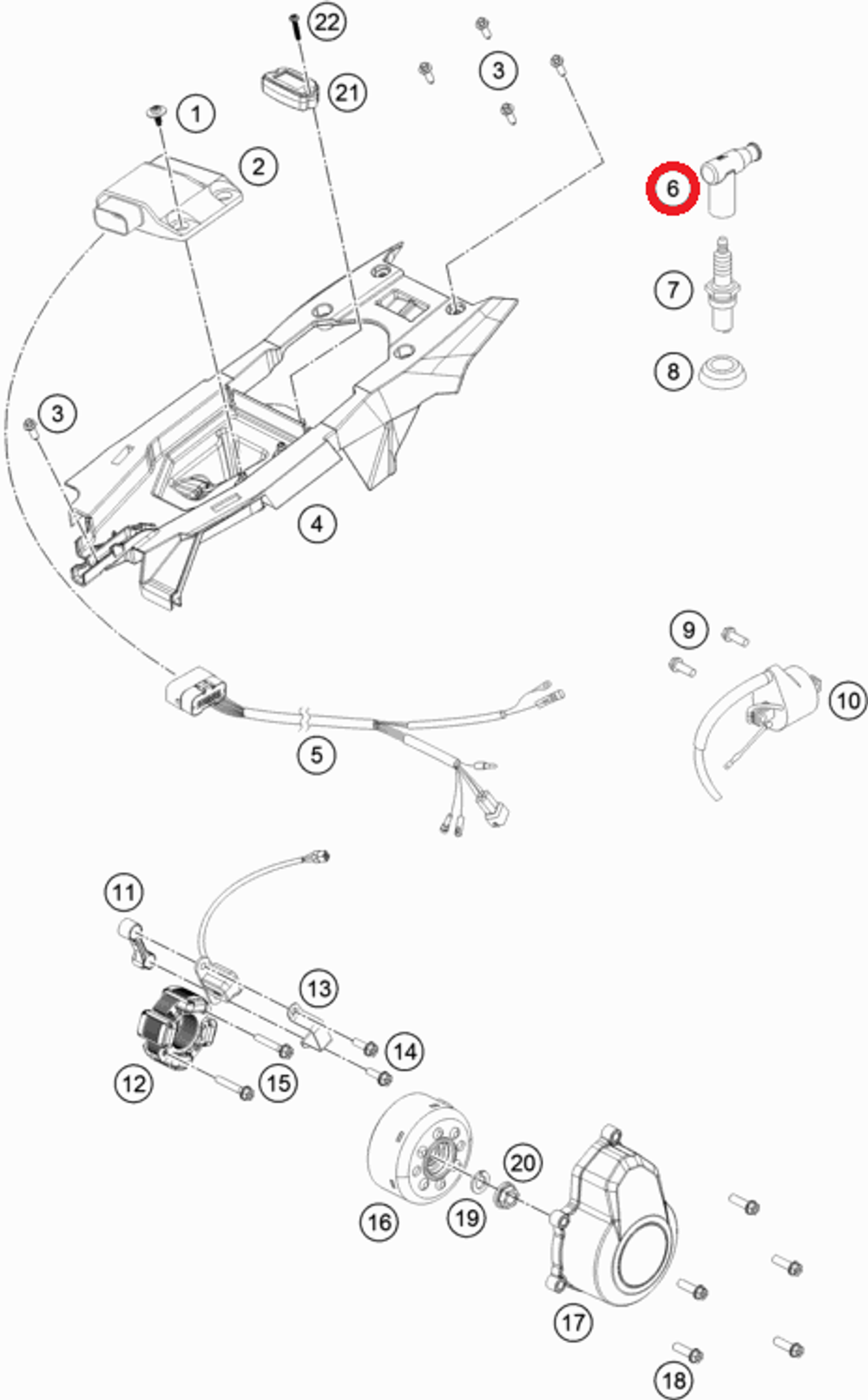 22
21
3
1
2
6
7
8
3
4
9
10
5
11
13
14
12
15
20
16
19
17
18