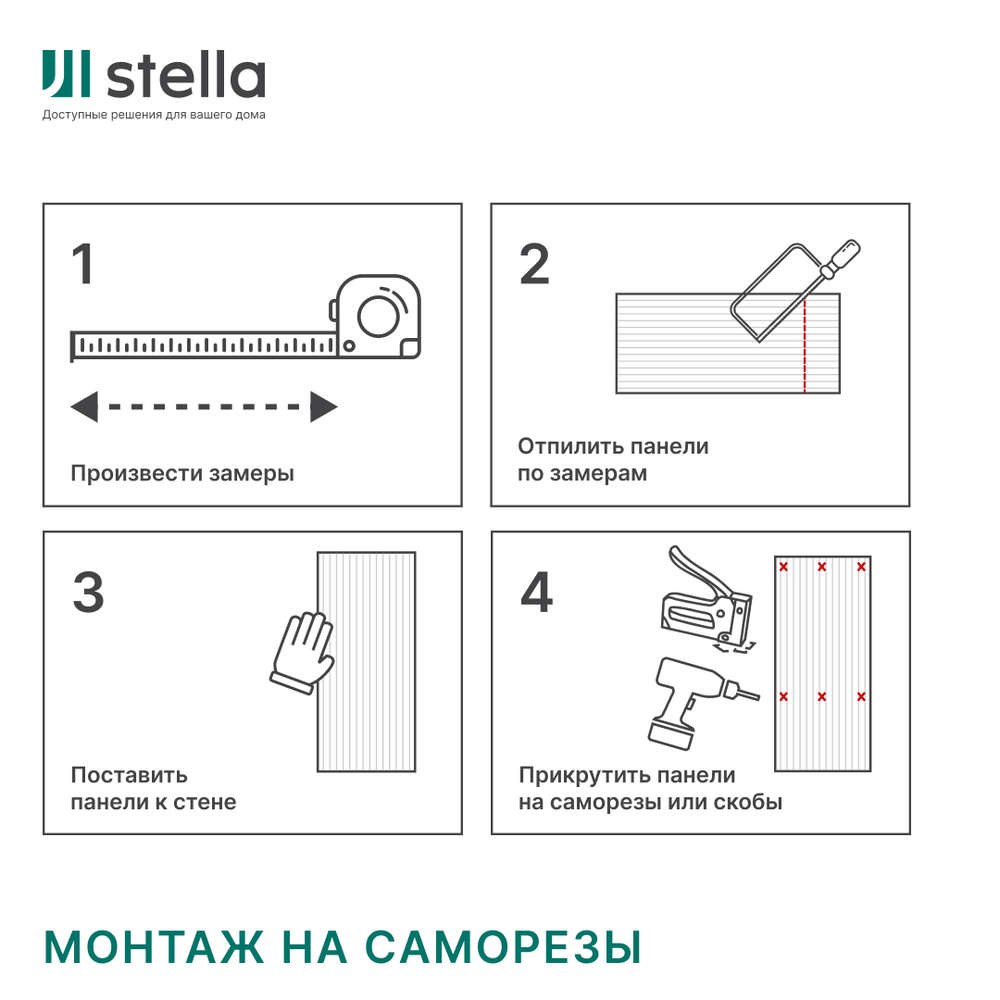 stella
Доступные решения для вашего дома

1

Произвести замеры

2

Отпилить панели по замерам

3

Поставить панели к стене

4

Прикрутить панели на саморезы или скобы

МОНТАЖ НА САМОРЕЗЫ