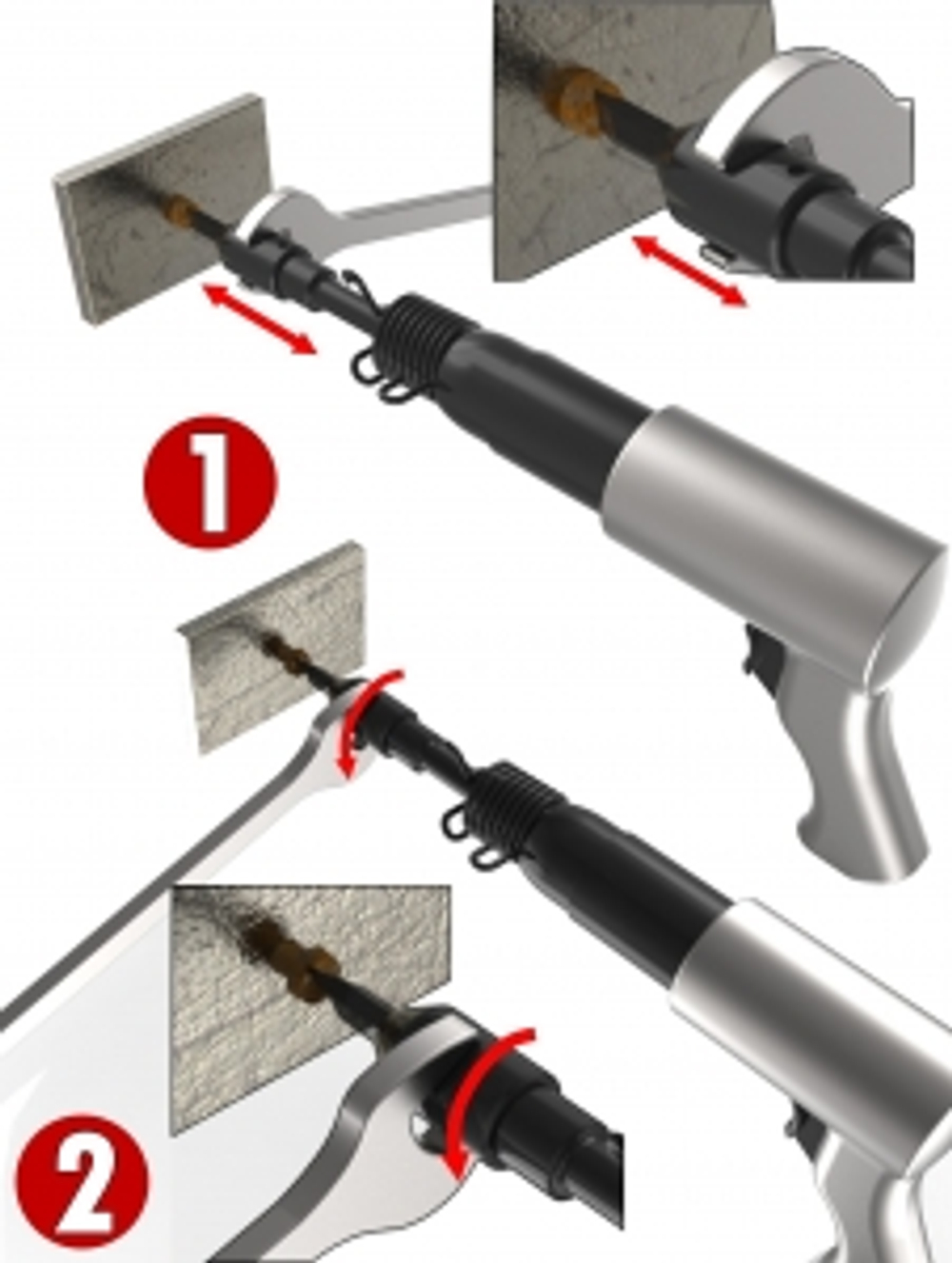 1

2