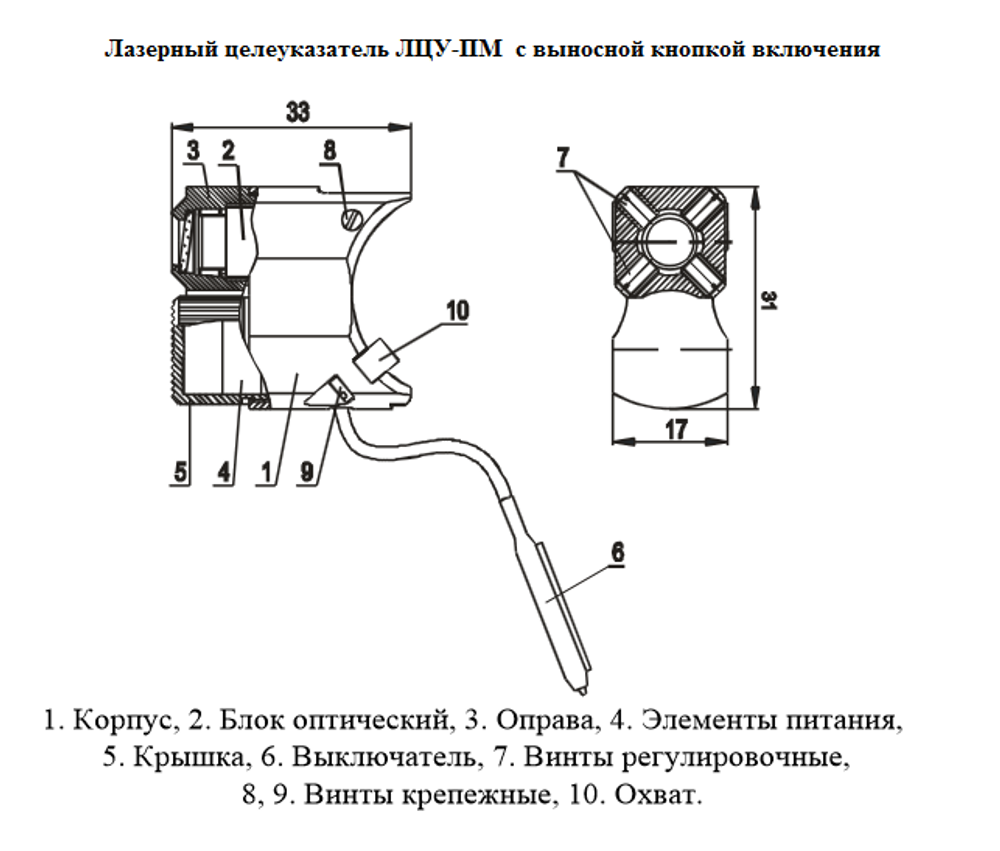 Лазерный целеуказатель ЛЦУ-ПМ с выносной кнопкой включения

33
3
2
8
7
31
10
17
5
4
1
9
6

1. Корпус, 2. Блок оптический, 3. Оправа, 4. Элементы питания,
5. Крышка, 6. Выключатель, 7. Винты регулировочные,
8, 9. Винты крепежные, 10. Охват.