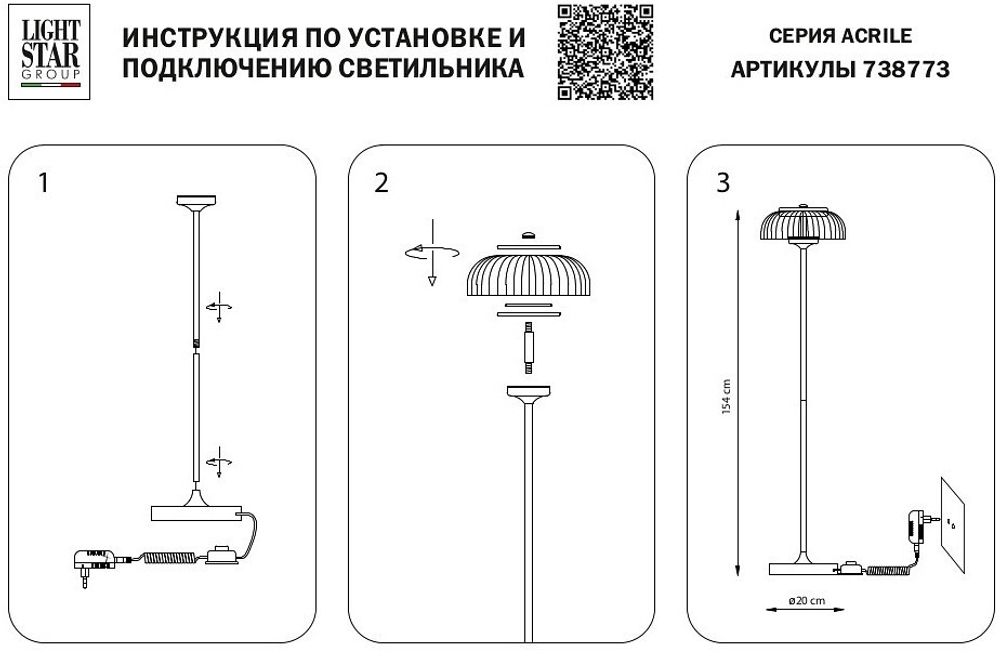 LIGHT STAR GROUP

ИНСТРУКЦИЯ ПО УСТАНОВКЕ И ПОДКЛЮЧЕНИЮ СВЕТИЛЬНИКА

СЕРИЯ ACRILE
АРТИКУЛЫ 738773

1

2

3

154 cm

ø20 cm