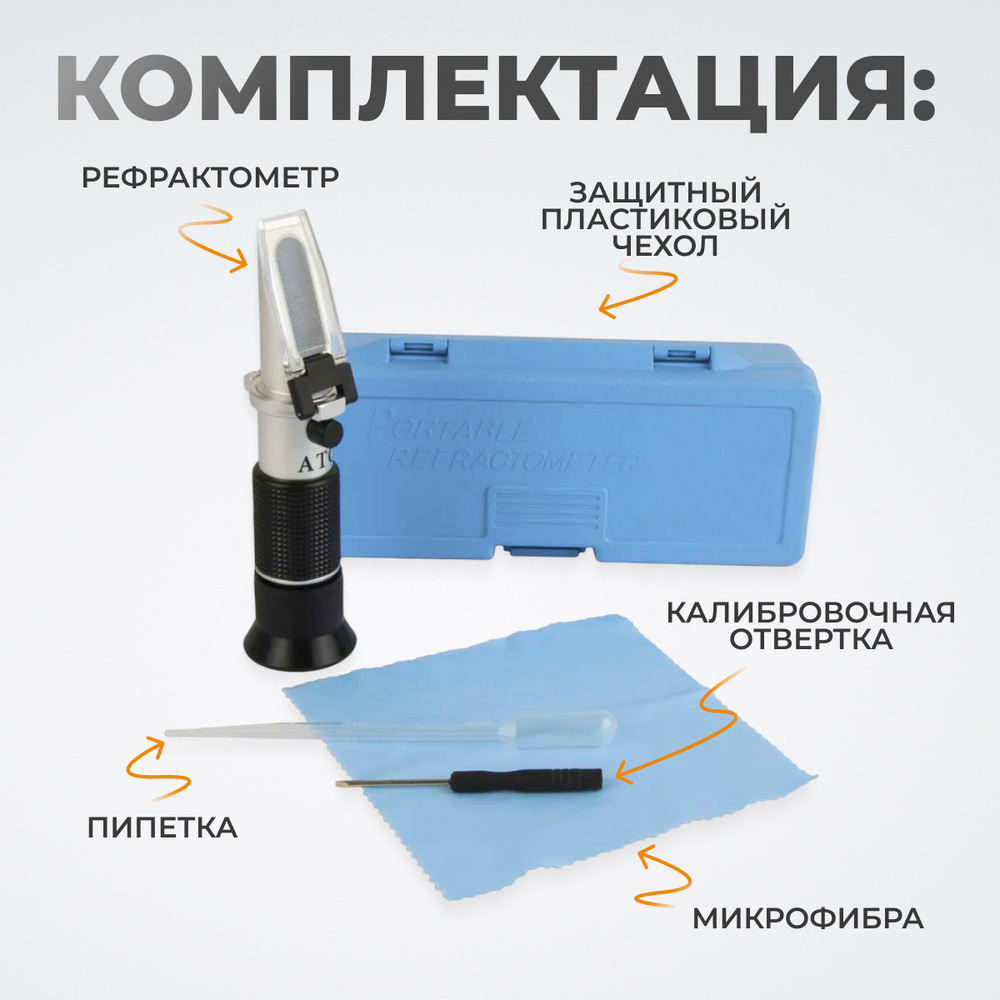 КОМПЛЕКТАЦИЯ:

РЕФРАКТОМЕТР

ЗАЩИТНЫЙ ПЛАСТИКОВЫЙ ЧЕХОЛ

ATC

PORTABLE REFRACTOMETER

КАЛИБРОВОЧНАЯ ОТВЕРТКА

ПИПЕТКА

МИКРОФИБРА