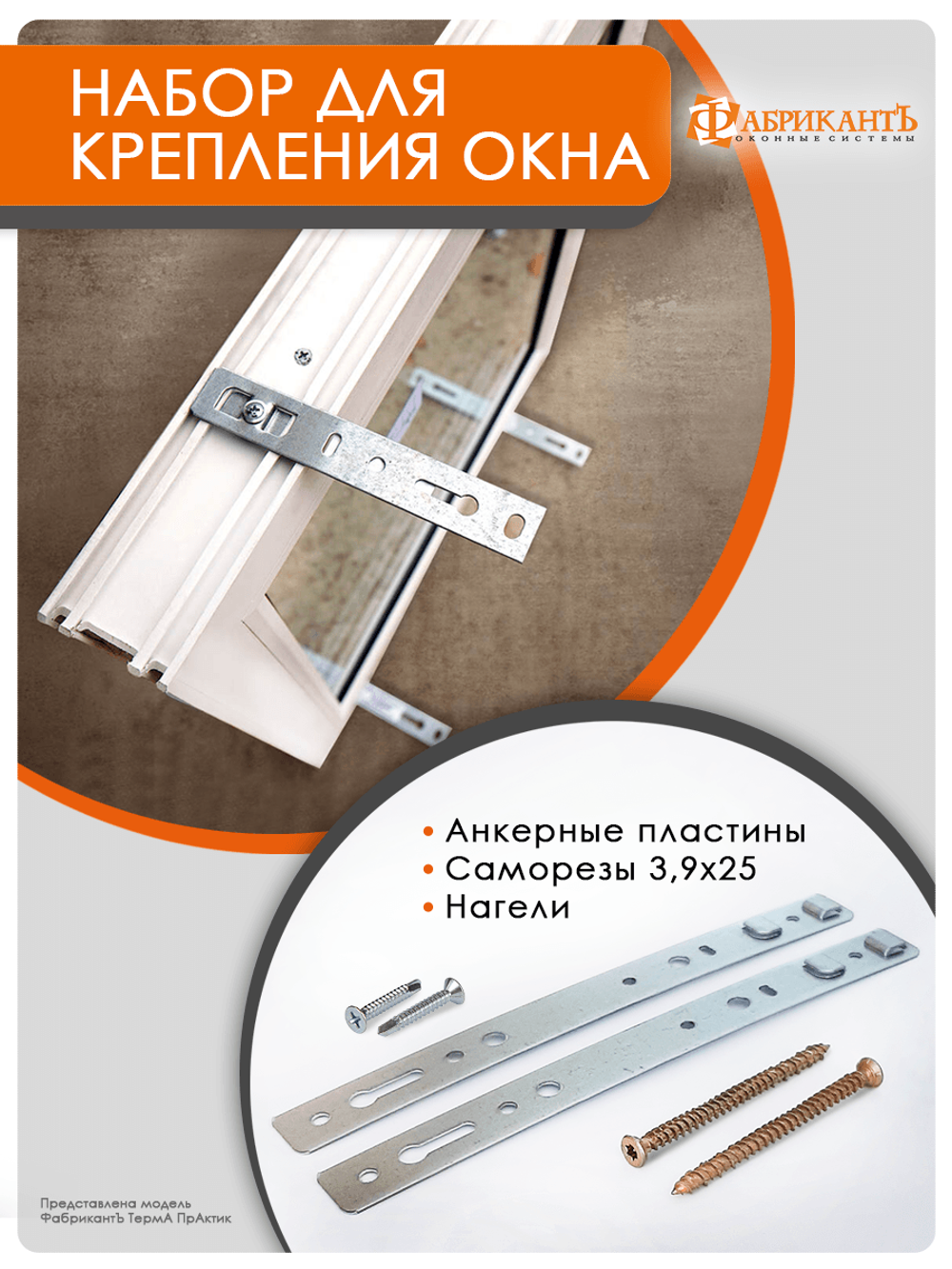 НАБОР ДЛЯ КРЕПЛЕНИЯ ОКНА

ФАБРИКАНТЪ
ОКОННЫЕ СИСТЕМЫ

• Анкерные пластины
• Саморезы 3,9х25
• Нагели

Представлена модель ФабрикантЪ ТермА ПрАктик