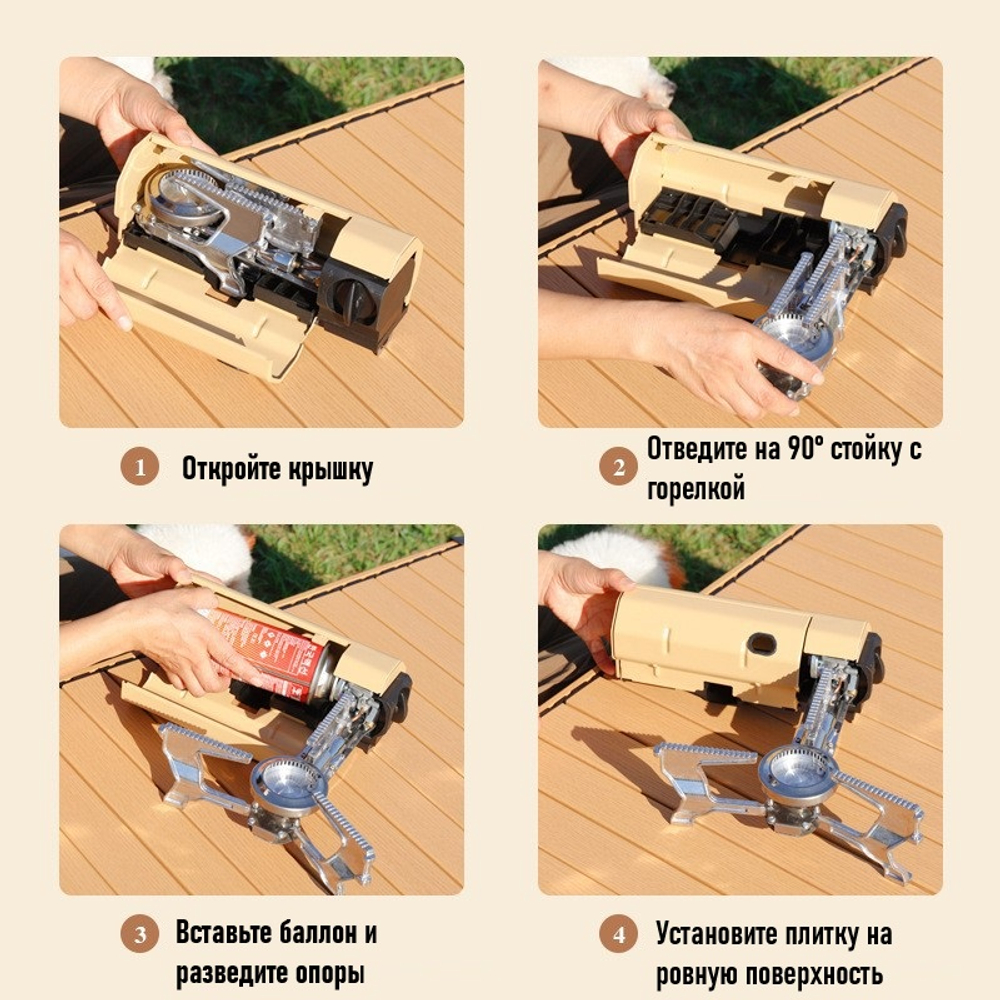 1 Откройте крышку

2 Отведите на 90° стойку с горелкой

3 Вставьте баллон и разведите опоры

4 Установите плитку на ровную поверхность