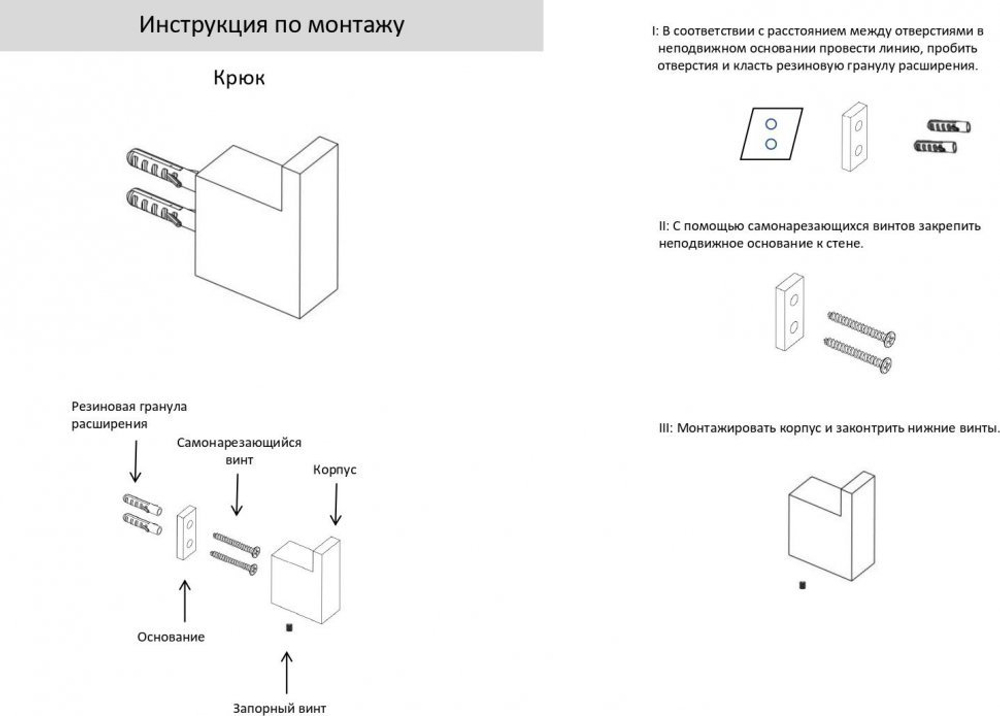 Инструкция по монтажу

Крюк

Резиновая гранула расширения

Самонарезающийся винт

Корпус

Основание

Запорный винт

I: В соответствии с расстоянием между отверстиями в неподвижном основании провести линию, пробить отверстия и класть резиновую гранулу расширения.

II: С помощью самонарезающихся винтов закрепить неподвижное основание к стене.

III: Монтажировать корпус и законтрить нижние винты.