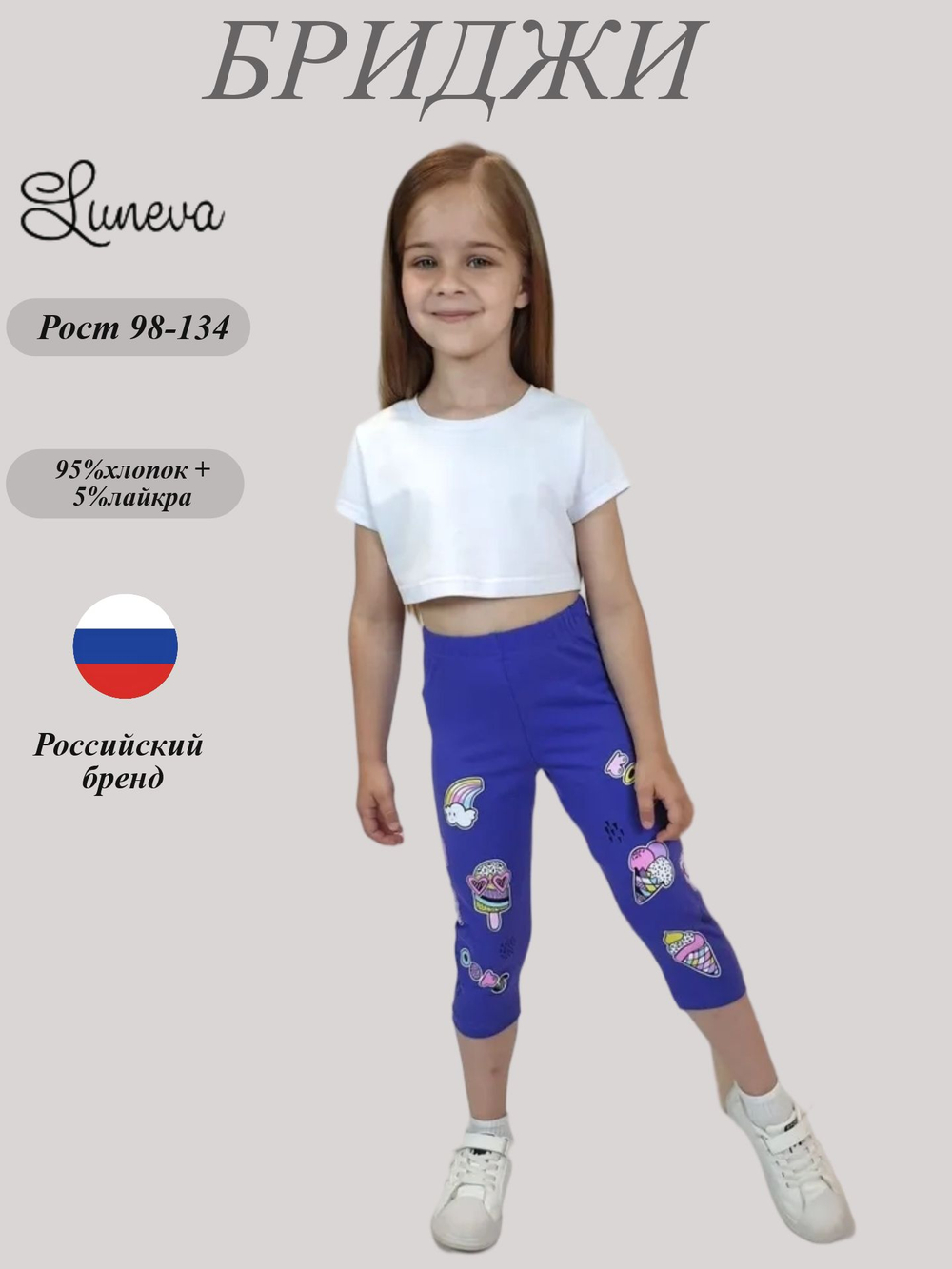 БРИДЖИ

Luneva

Рост 98-134

95%хлопок + 5%лайкра

Российский бренд