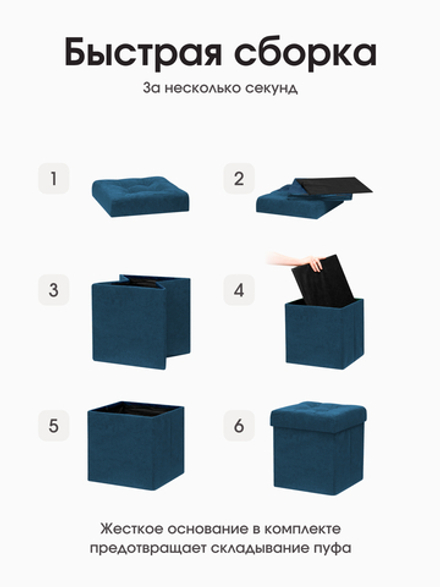 Быстрая сборка

За несколько секунд

1

2

3

4

5

6

Жесткое основание в комплекте предотвращает складывание пуфа