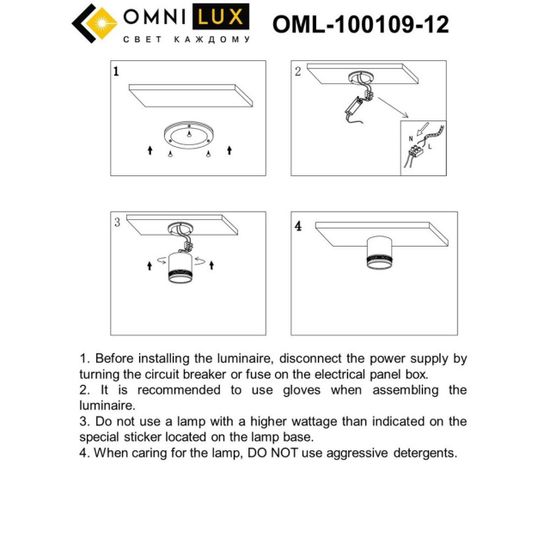 OMNI LUX
СВЕТ КАЖДОМУ

OML-100109-12

1

2

N
L

3

4

1. Before installing the luminaire, disconnect the power supply by turning the circuit breaker or fuse on the electrical panel box.
2. It is recommended to use gloves when assembling the luminaire.
3. Do not use a lamp with a higher wattage than indicated on the special sticker located on the lamp base.
4. When caring for the lamp, DO NOT use aggressive detergents.