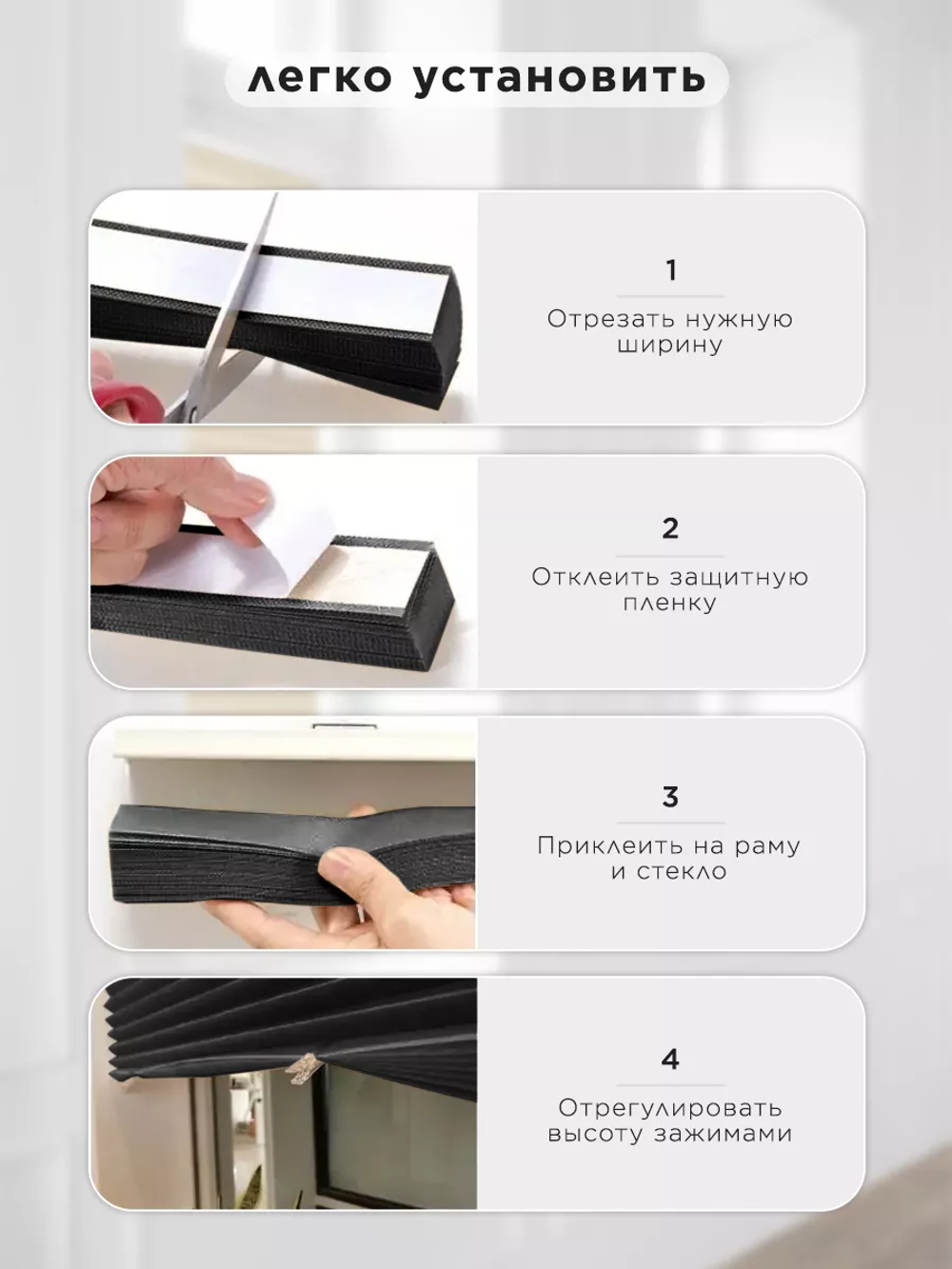 легко установить

1

Отрезать нужную ширину

2

Отклеить защитную пленку

3

Приклеить на раму и стекло

4

Отрегулировать высоту зажимами