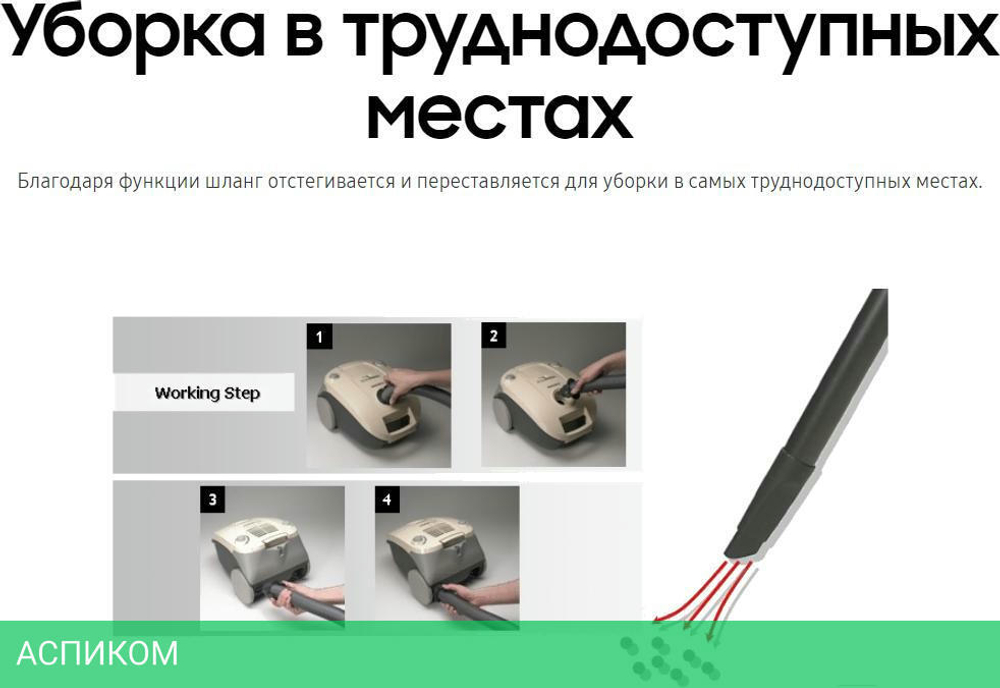 Уборка в труднодоступных местах

Благодаря функции шланг отстегивается и переставляется для уборки в самых труднодоступных местах.

Working Step

1

2

3

4

АСПИКОМ