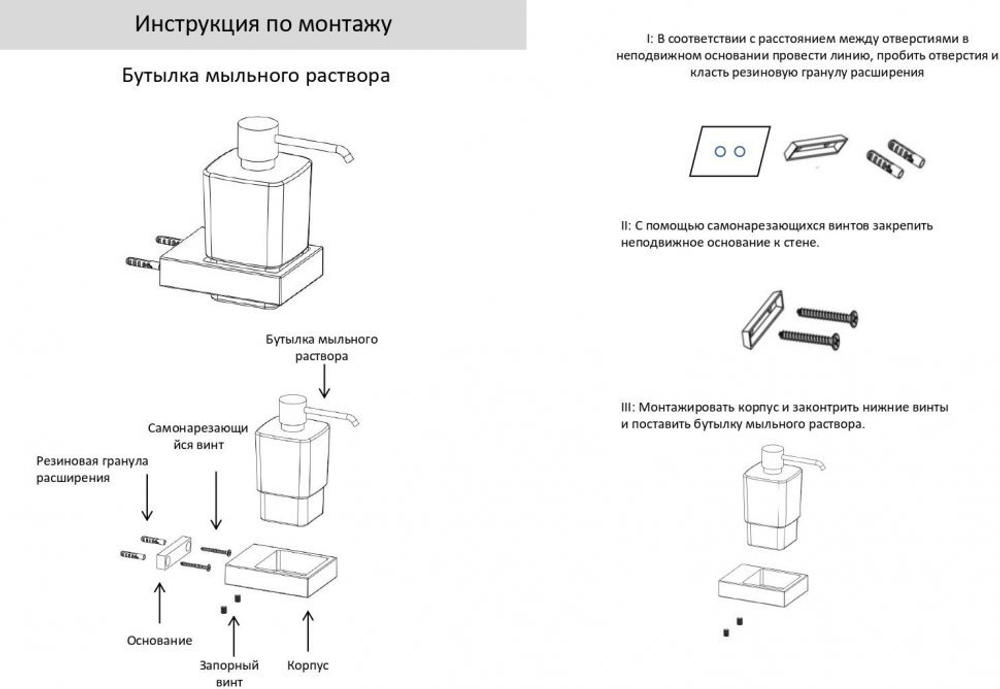 Инструкция по монтажу

Бутылка мыльного раствора

Бутылка мыльного раствора

Самонарезающийся винт

Резиновая гранула расширения

Основание

Запорный винт

Корпус

I: В соответствии с расстоянием между отверстиями в неподвижном основании провести линию, пробить отверстия и класть резиновую гранулу расширения

II: С помощью самонарезающихся винтов закрепить неподвижное основание к стене.

III: Монтажировать корпус и законтрить нижние винты и поставить бутылку мыльного раствора.