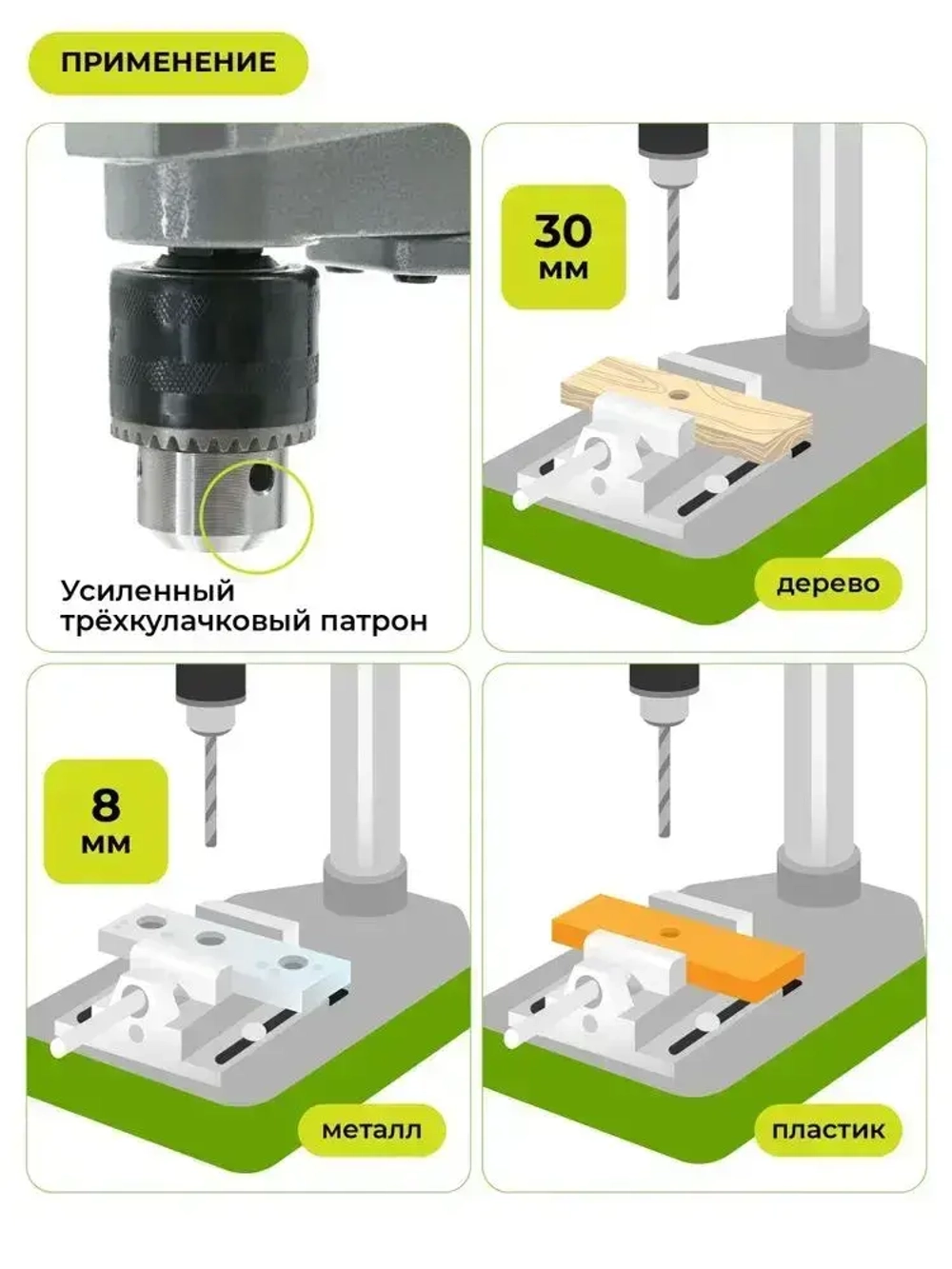 ПРИМЕНЕНИЕ

Усиленный трёхкулачковый патрон

30 мм

дерево

8 мм

металл

пластик