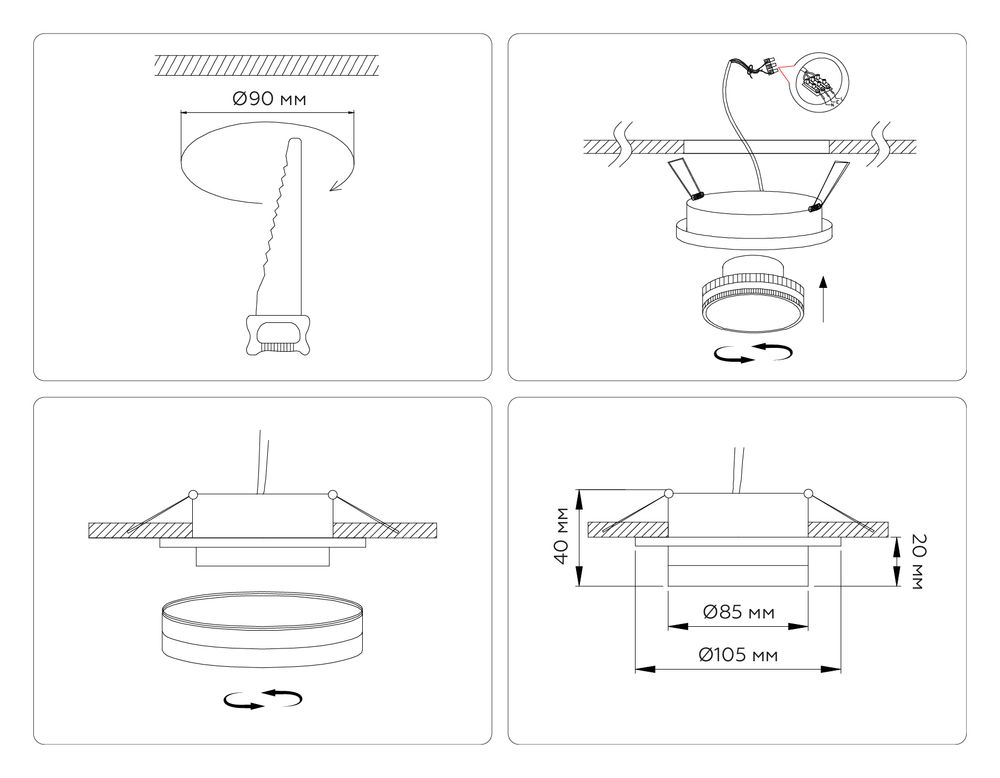 Ø90 мм

40 мм
20 мм
Ø85 мм
Ø105 мм