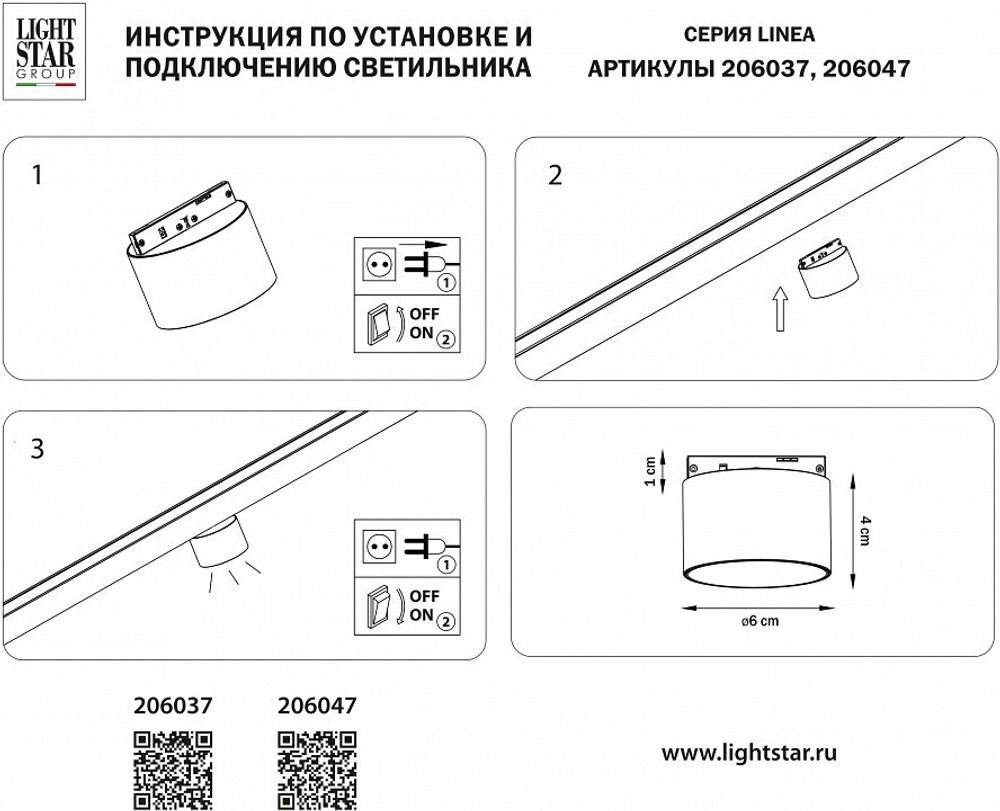 LIGHT STAR GROUP

ИНСТРУКЦИЯ ПО УСТАНОВКЕ И ПОДКЛЮЧЕНИЮ СВЕТИЛЬНИКА

СЕРИЯ LINEA
АРТИКУЛЫ 206037, 206047

1

1
OFF
ON 2

2

3

1
OFF
ON 2

1 cm
4 cm
ø6 cm

206037

206047

www.lightstar.ru