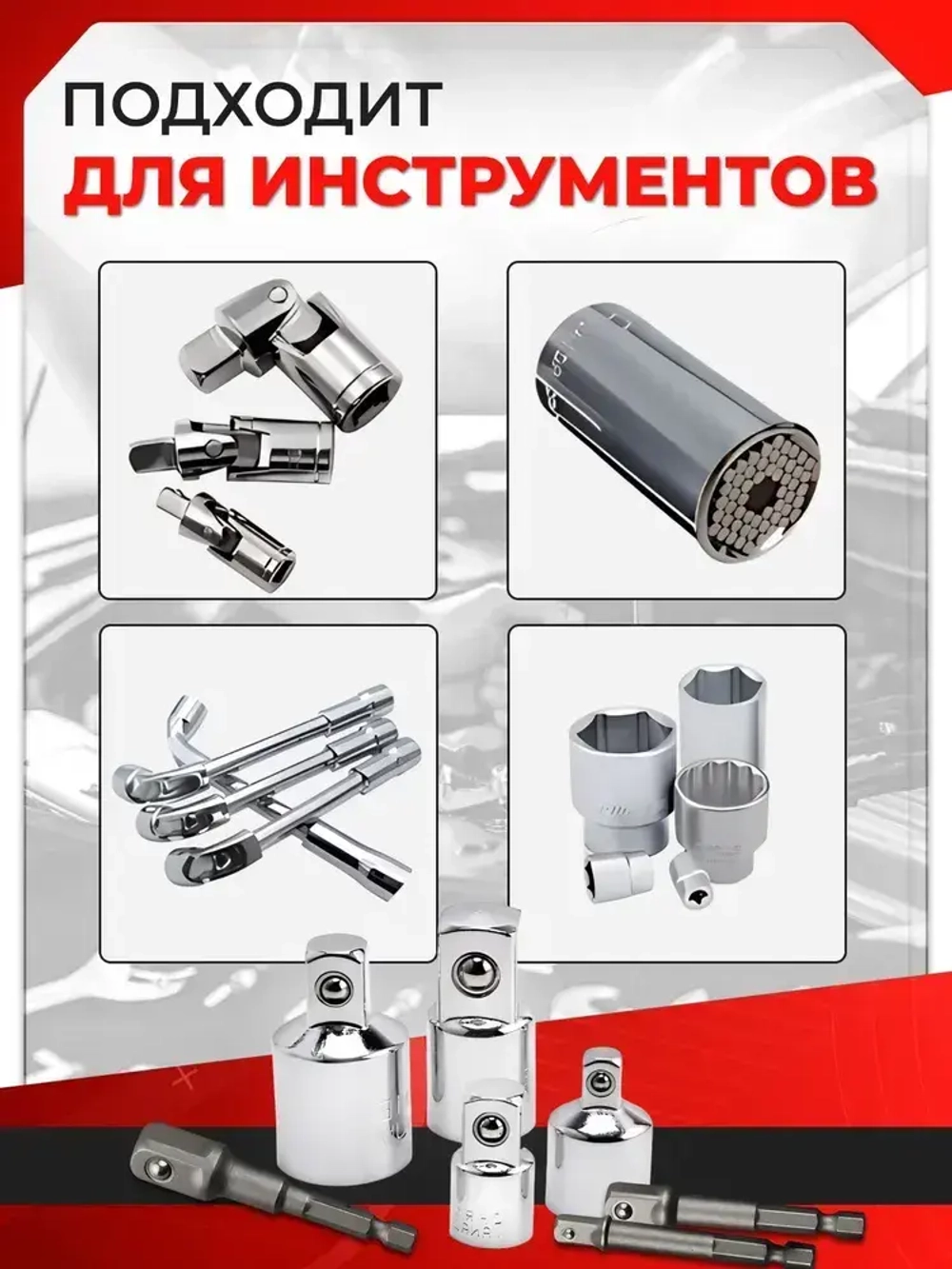 ПОДХОДИТ
ДЛЯ ИНСТРУМЕНТОВ