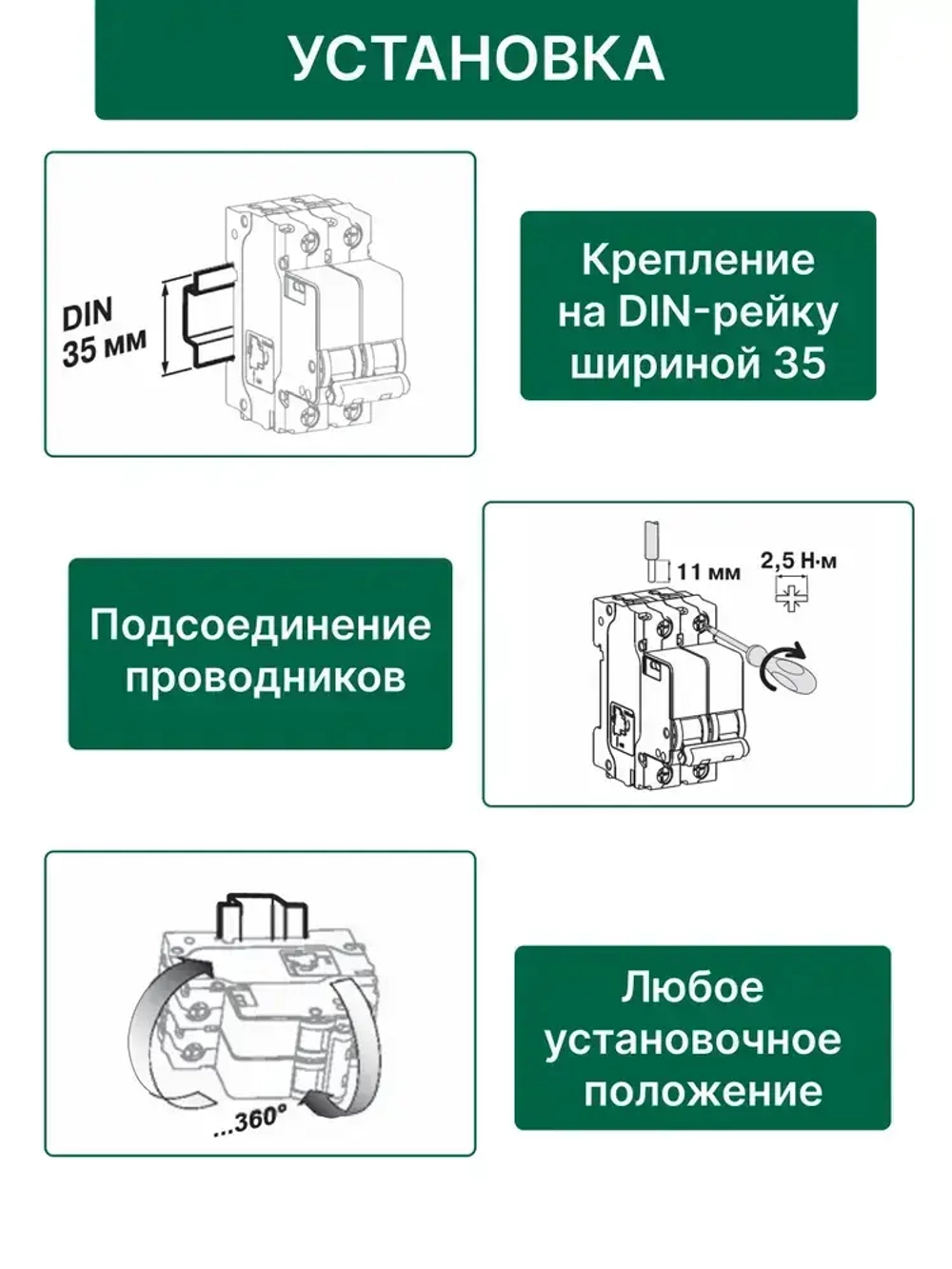 УСТАНОВКА

DIN 35 мм

Крепление на DIN-рейку шириной 35

Подсоединение проводников

11 мм

2,5 Н·м

...360°

Любое установочное положение