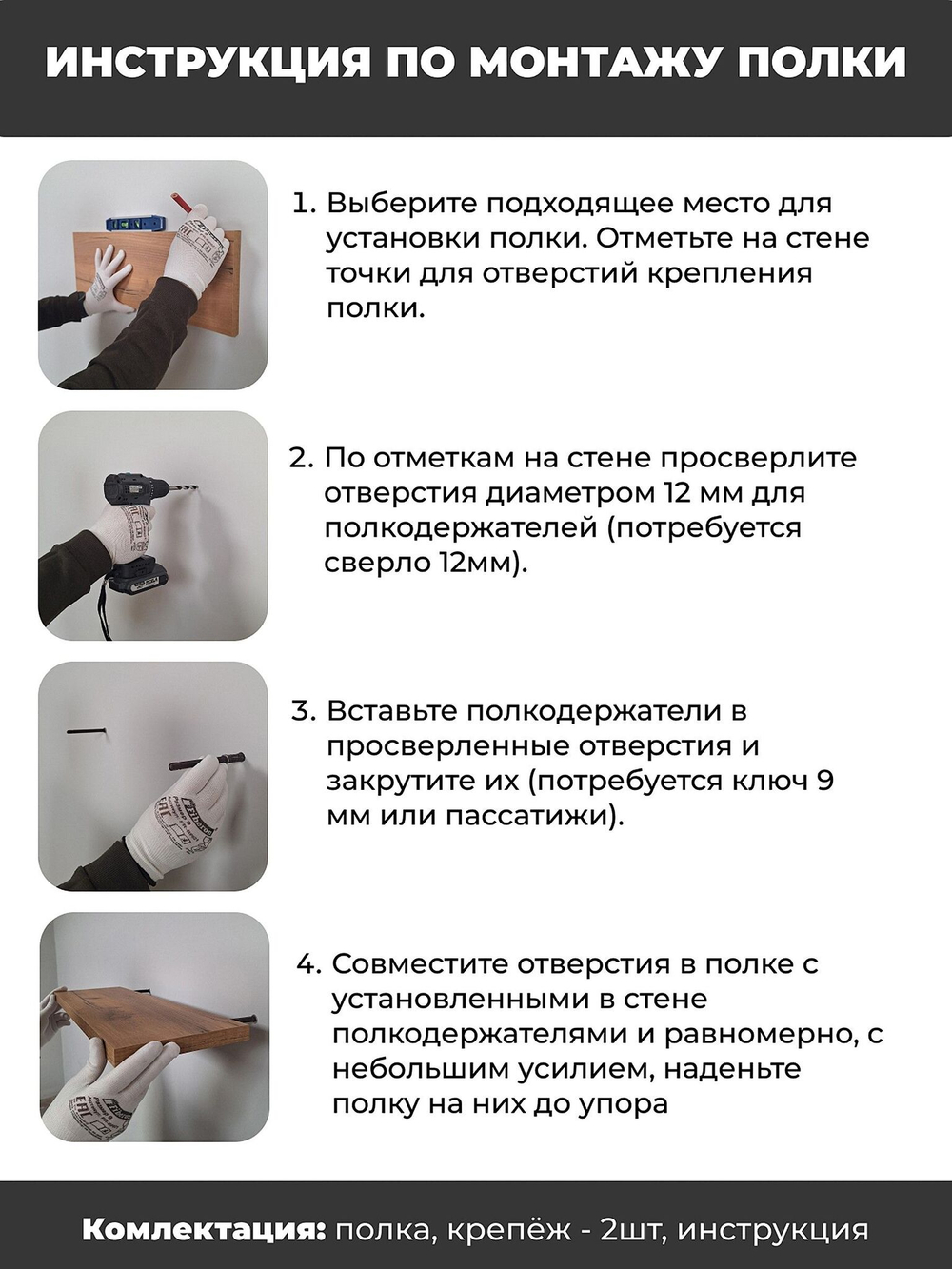 ИНСТРУКЦИЯ ПО МОНТАЖУ ПОЛКИ

1. Выберите подходящее место для установки полки. Отметьте на стене точки для отверстий крепления полки.

2. По отметкам на стене просверлите отверстия диаметром 12 мм для полкодержателей (потребуется сверло 12мм).

3. Вставьте полкодержатели в просверленные отверстия и закрутите их (потребуется ключ 9 мм или пассатижи).

4. Совместите отверстия в полке с установленными в стене полкодержателями и равномерно, с небольшим усилием, наденьте полку на них до упора

Комлектация: полка, крепёж - 2шт, инструкция