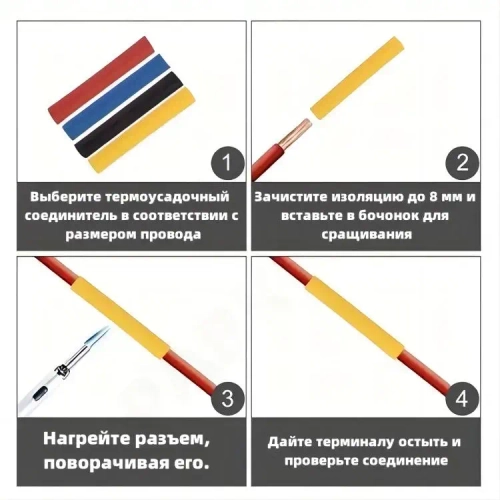 1

Выберите термоусадочный соединитель в соответствии с размером провода

2

Зачистите изоляцию до 8 мм и вставьте в бочонок для сращивания

3

Нагрейте разъем, поворачивая его.

4

Дайте терминалу остыть и проверьте соединение