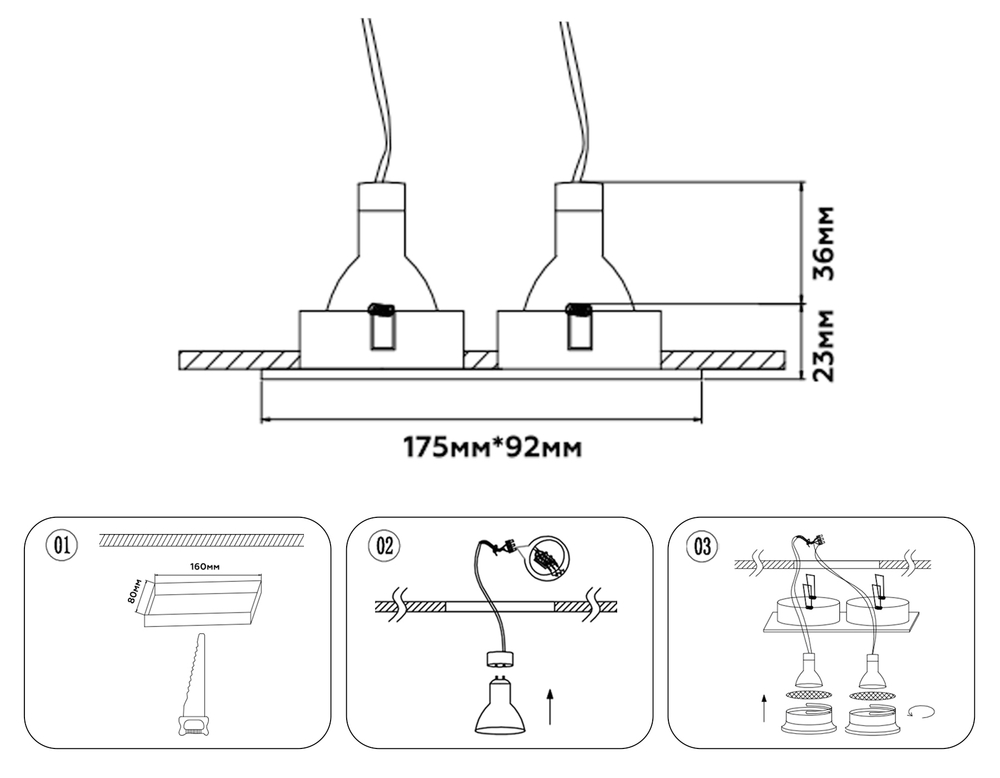 36мм
23мм
175мм*92мм
01
160мм
80мм
02
03