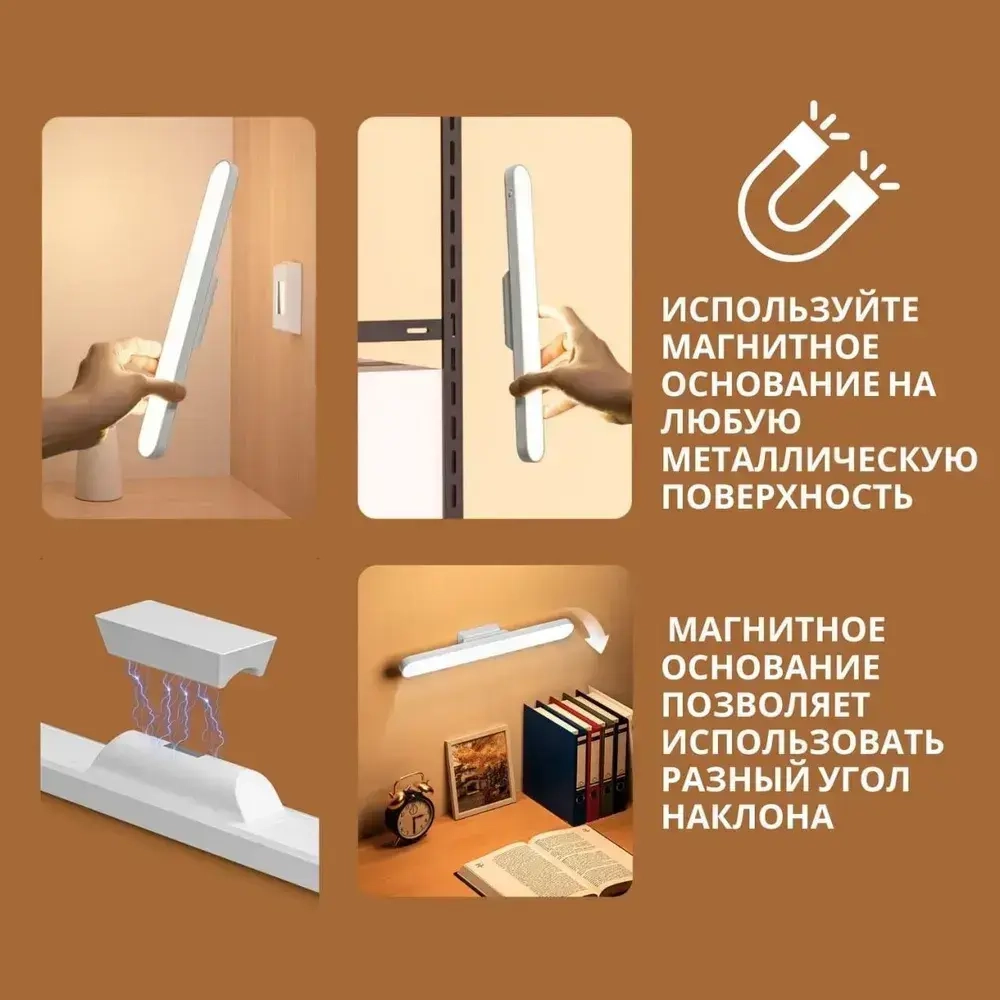 ИСПОЛЬЗУЙТЕ МАГНИТНОЕ ОСНОВАНИЕ НА ЛЮБУЮ МЕТАЛЛИЧЕСКУЮ ПОВЕРХНОСТЬ

МАГНИТНОЕ ОСНОВАНИЕ ПОЗВОЛЯЕТ ИСПОЛЬЗОВАТЬ РАЗНЫЙ УГОЛ НАКЛОНА